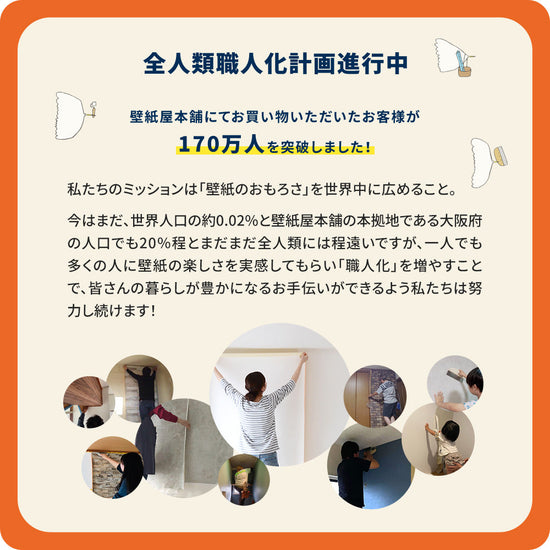 全人類職人化計画進行中

壁紙屋本舗にてお買い物いただいたお客様が
170万人を突破しました！

私たちのミッションは「壁紙のおもろさ」を世界中に広めること。

今はまだ、世界人口の約0.02%と壁紙屋本舗の本拠地である大阪府の人口でも20%程とまだまだ全人類には程遠いですが、一人でも多くの人に壁紙の楽しさを実感してもらい「職人化」を増やすことで、皆さんの暮らしが豊かになるお手伝いができるよう私たちは努力し続けます！