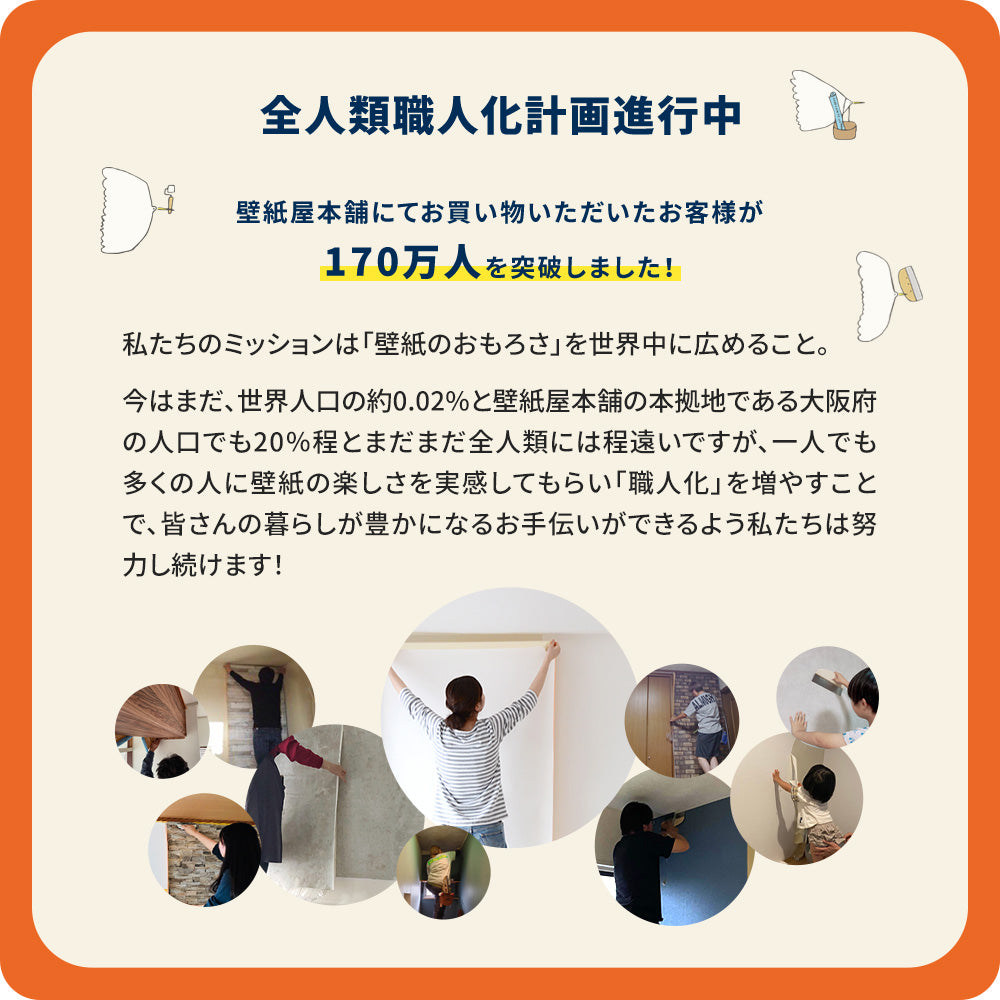 全人類職人化計画進行中

壁紙屋本舗にてお買い物いただいたお客様が
170万人を突破しました！

私たちのミッションは「壁紙のおもろさ」を世界中に広めること。

今はまだ、世界人口の約0.02%と壁紙屋本舗の本拠地である大阪府の人口でも20%程とまだまだ全人類には程遠いですが、一人でも多くの人に壁紙の楽しさを実感してもらい「職人化」を増やすことで、皆さんの暮らしが豊かになるお手伝いができるよう私たちは努力し続けます！