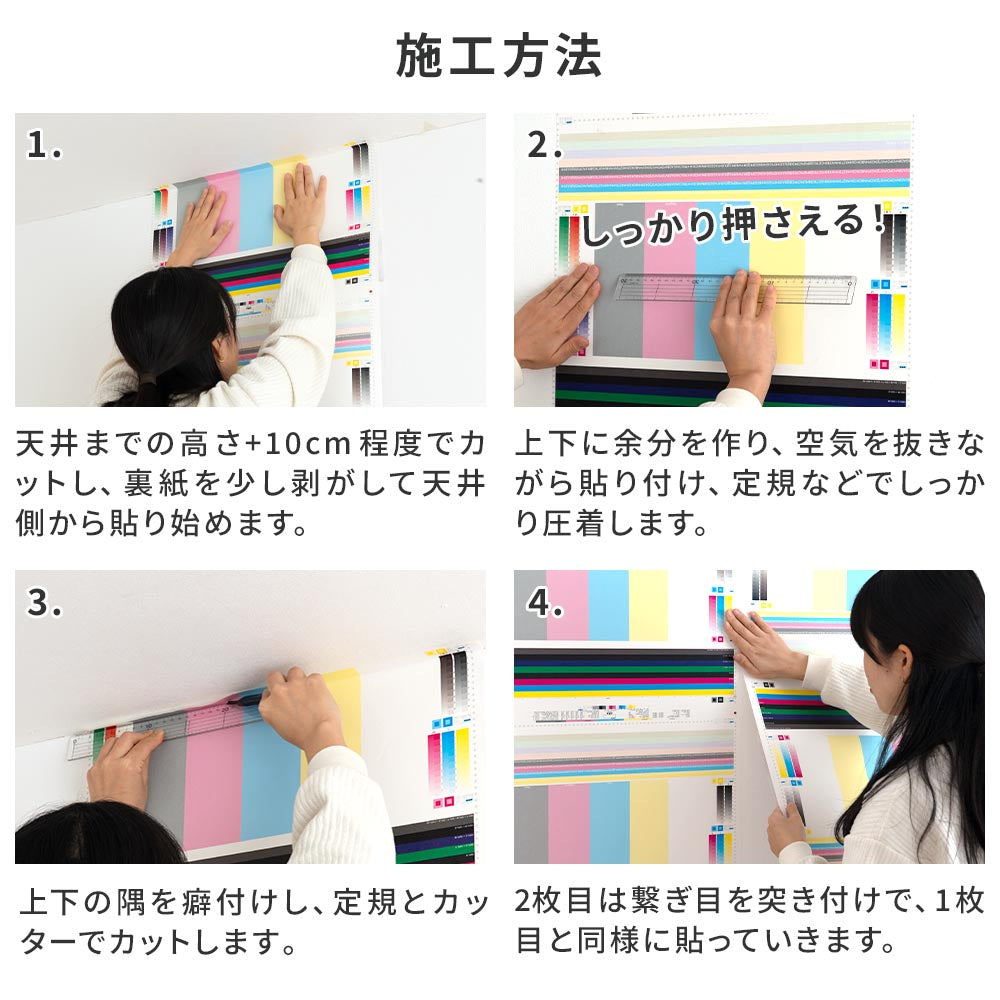 施工方法

1.

天井までの高さ+10cm程度でカットし、裏紙を少し剥がして天井側から貼り始めます。

2.

しっかり押さえる！

上下に余分を作り、空気を抜きながら貼り付け、定規などでしっかり圧着します。

3.

上下の隅を癖付けし、定規とカッターでカットします。

4.

2枚目は繋ぎ目を突き付けで、1枚目と同様に貼っていきます。