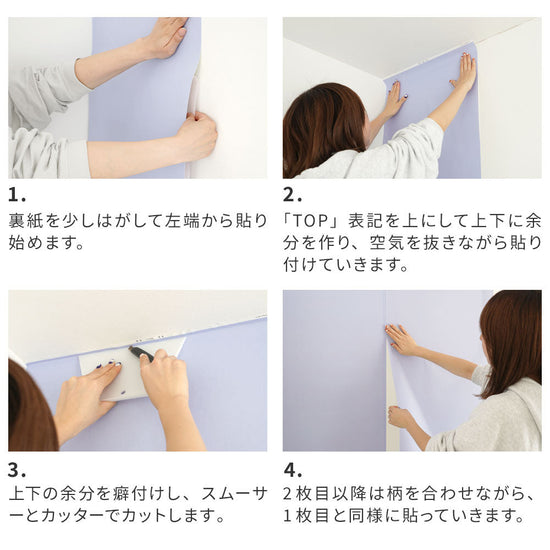 1.
裏紙を少しはがして左端から貼り始めます。

2.
「TOP」表記を上にして上下に余分を作り、空気を抜きながら貼り付けていきます。

3.
上下の余分を癖付けし、スムーサーとカッターでカットします。

4.
2枚目以降は柄を合わせながら、1枚目と同様に貼っていきます。