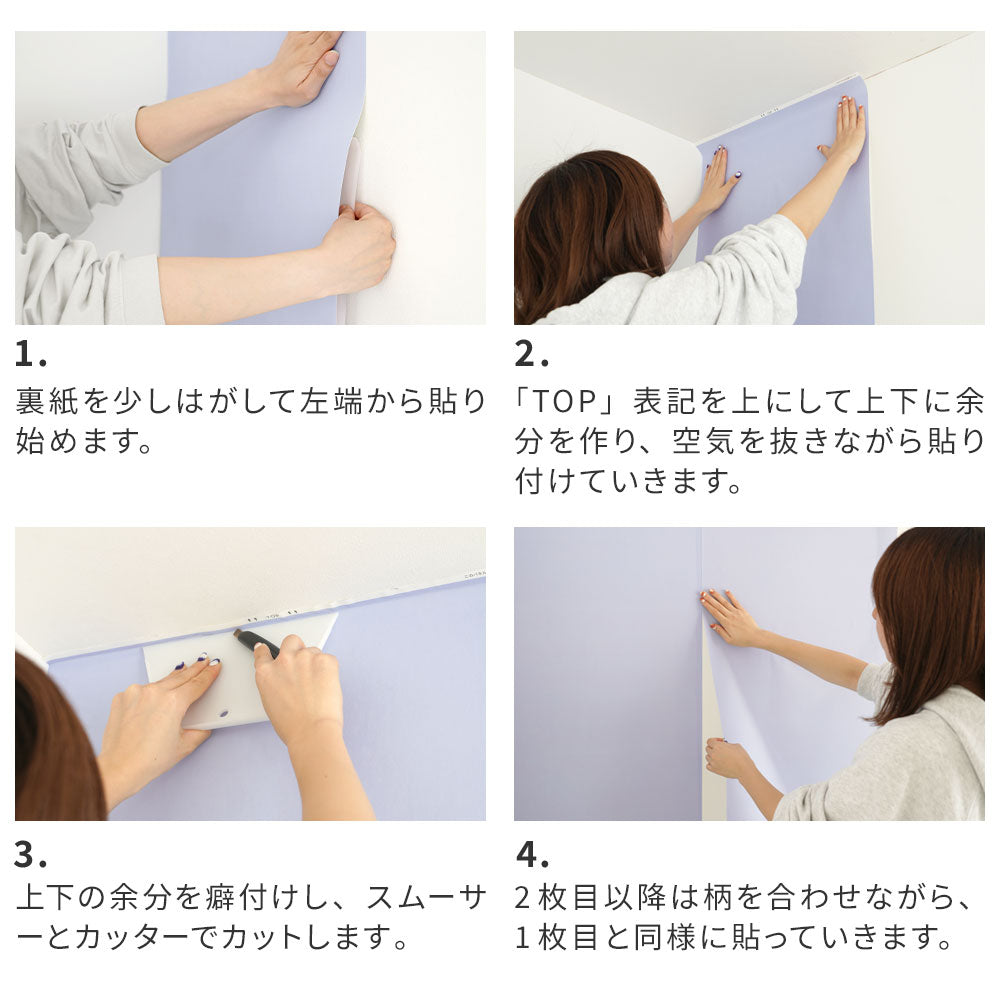 1.
裏紙を少しはがして左端から貼り始めます。

2.
「TOP」表記を上にして上下に余分を作り、空気を抜きながら貼り付けていきます。

3.
上下の余分を癖付けし、スムーサーとカッターでカットします。

4.
2枚目以降は柄を合わせながら、1枚目と同様に貼っていきます。