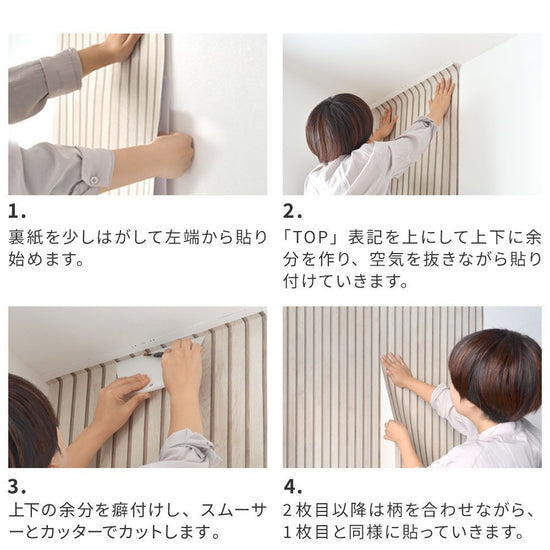 1.
裏紙を少しはがして左端から貼り始めます。

2.
「TOP」表記を上にして上下に余分を作り、空気を抜きながら貼り付けていきます。

3.
上下の余分を癖付けし、スムーサーとカッターでカットします。

4.
2枚目以降は柄を合わせながら、1枚目と同様に貼っていきます。