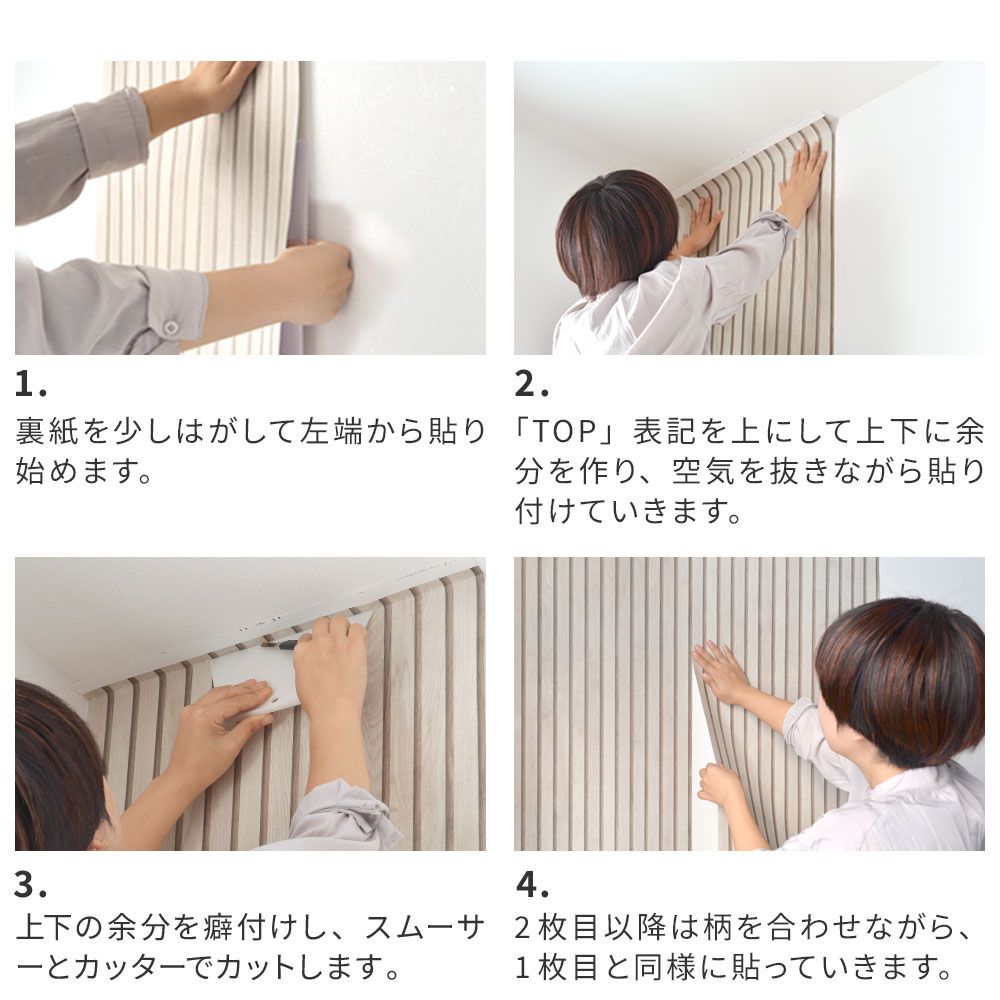 1.
裏紙を少しはがして左端から貼り始めます。

2.
「TOP」表記を上にして上下に余分を作り、空気を抜きながら貼り付けていきます。

3.
上下の余分を癖付けし、スムーサーとカッターでカットします。

4.
2枚目以降は柄を合わせながら、1枚目と同様に貼っていきます。