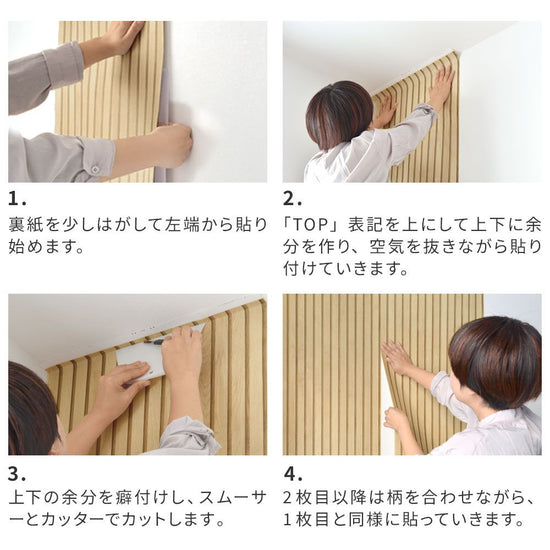 1.

裏紙を少しはがして左端から貼り始めます。

2.

「TOP」表記を上にして上下に余分を作り、空気を抜きながら貼り付けていきます。

3.

上下の余分を癖付けし、スムーサーとカッターでカットします。

4.

2枚目以降は柄を合わせながら、1枚目と同様に貼っていきます。