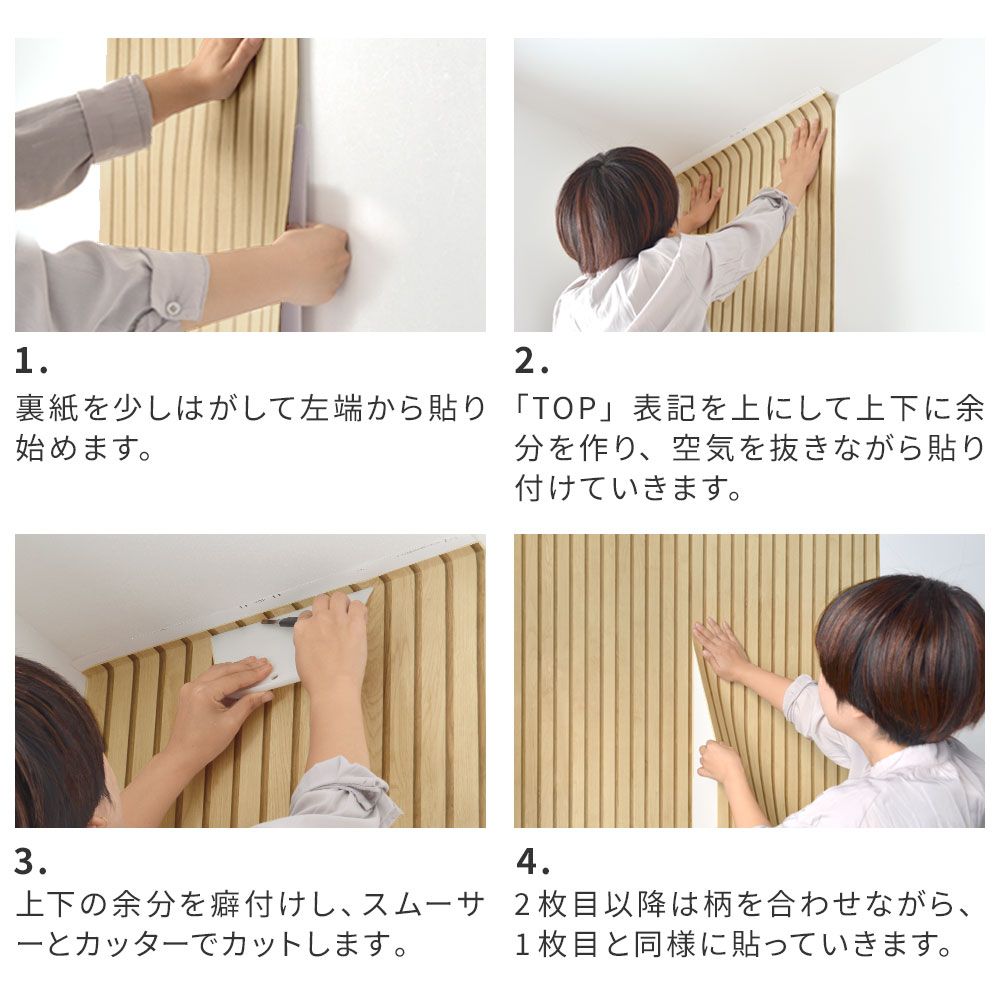 1.
裏紙を少しはがして左端から貼り始めます。

2.
「TOP」表記を上にして上下に余分を作り、空気を抜きながら貼り付けていきます。

3.
上下の余分を癖付けし、スムーサーとカッターでカットします。

4.
2枚目以降は柄を合わせながら、1枚目と同様に貼っていきます。