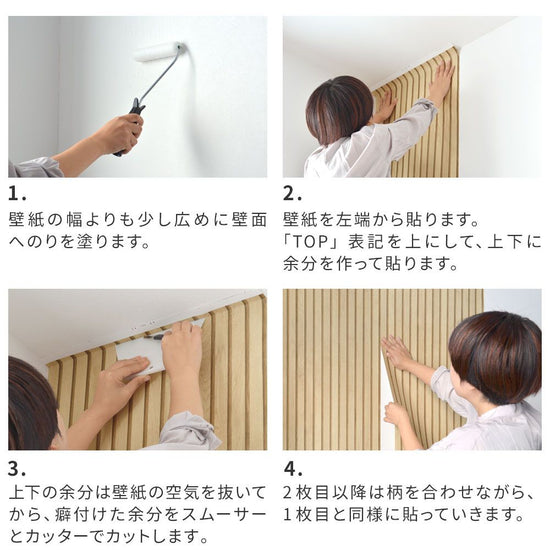 1.
壁紙の幅よりも少し広めに壁面へのりを塗ります。

2.
壁紙を左端から貼ります。
「TOP」表記を上にして、上下に余分を作って貼ります。

3.
上下の余分は壁紙の空気を抜いてから、癖付けた余分をスムーサーとカッターでカットします。

4.
2枚目以降は柄を合わせながら、1枚目と同様に貼っていきます。