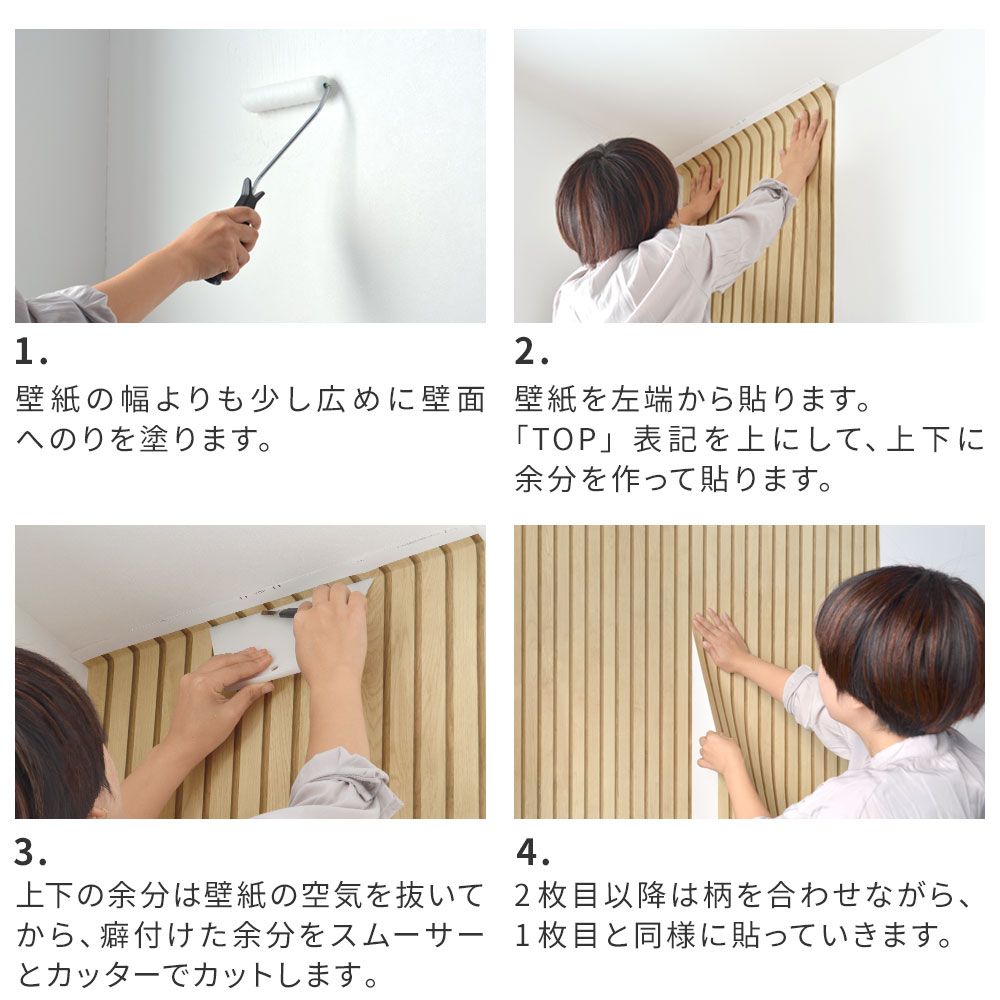 1.
壁紙の幅よりも少し広めに壁面へのりを塗ります。

2.
壁紙を左端から貼ります。
「TOP」表記を上にして、上下に余分を作って貼ります。

3.
上下の余分は壁紙の空気を抜いてから、癖付けた余分をスムーサーとカッターでカットします。

4.
2枚目以降は柄を合わせながら、1枚目と同様に貼っていきます。