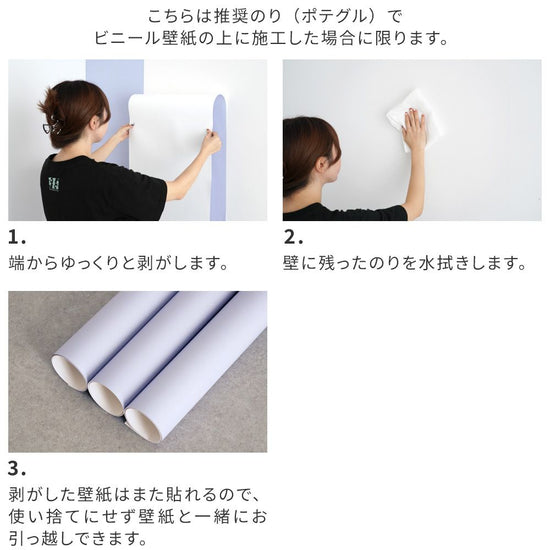 こちらは推奨のり（ポテグル）で
ビニール壁紙の上に施工した場合に限ります。

1.
端からゆっくりと剥がします。

2.
壁に残ったのりを水拭きします。

3.
剥がした壁紙はまた貼れるので、使い捨てにせず壁紙と一緒にお引っ越しできます。