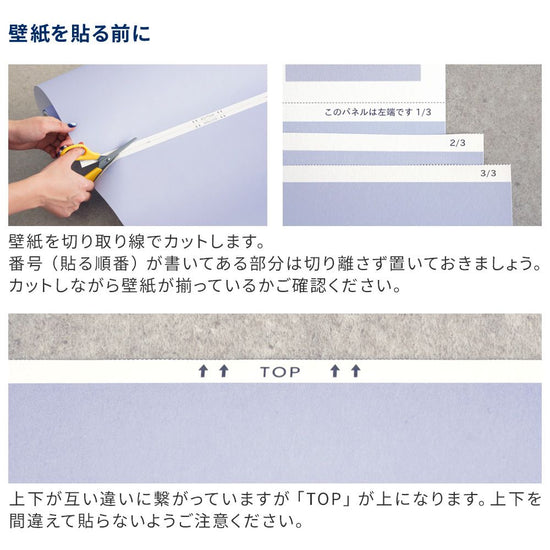 壁紙を貼る前に

このパネルは左端です 1/3

2/3

3/3

壁紙を切り取り線でカットします。
番号（貼る順番）が書いてある部分は切り離さず置いておきましょう。
カットしながら壁紙が揃っているかご確認ください。

↑↑ TOP ↑↑

上下が互い違いに繋がっていますが「TOP」が上になります。上下を間違えて貼らないようご注意ください。