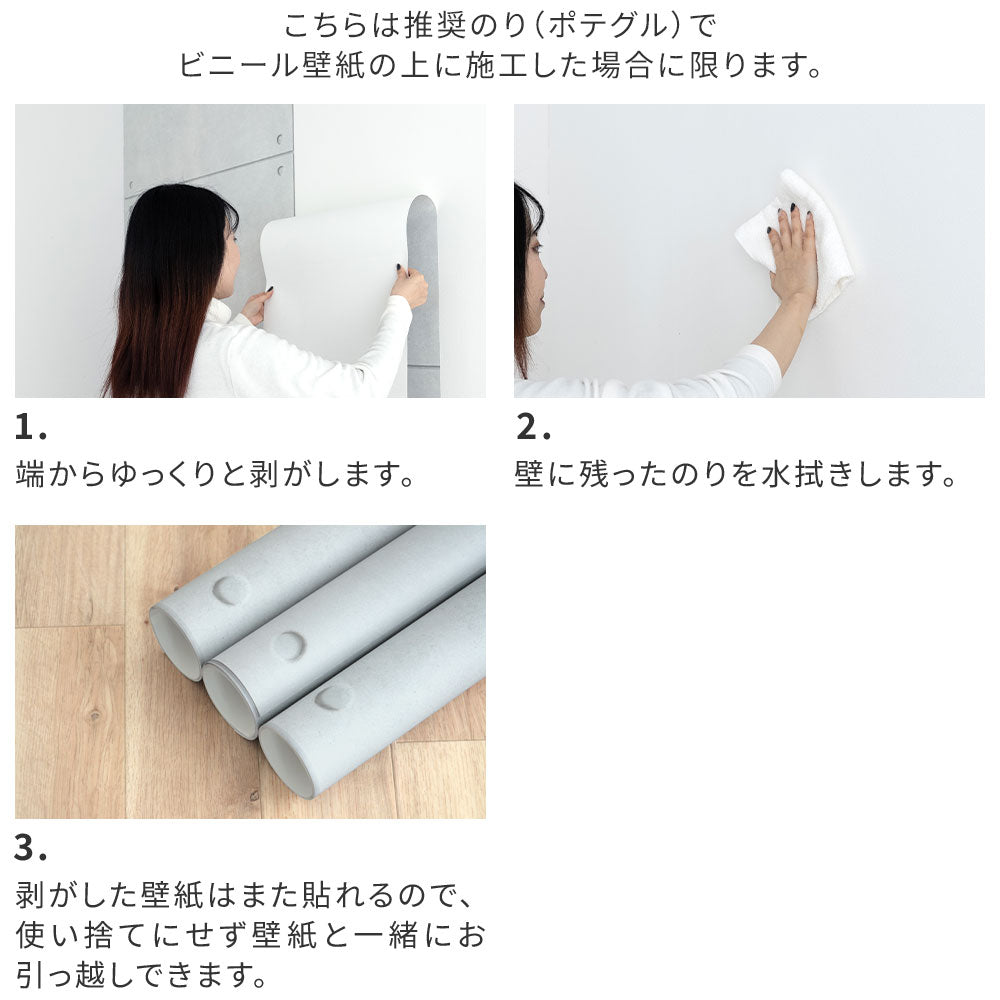 こちらは推奨のり（ポテグル）で
ビニール壁紙の上に施工した場合に限ります。

1.
端からゆっくりと剥がします。

2.
壁に残ったのりを水拭きします。

3.
剥がした壁紙はまた貼れるので、使い捨てにせず壁紙と一緒にお引っ越しできます。