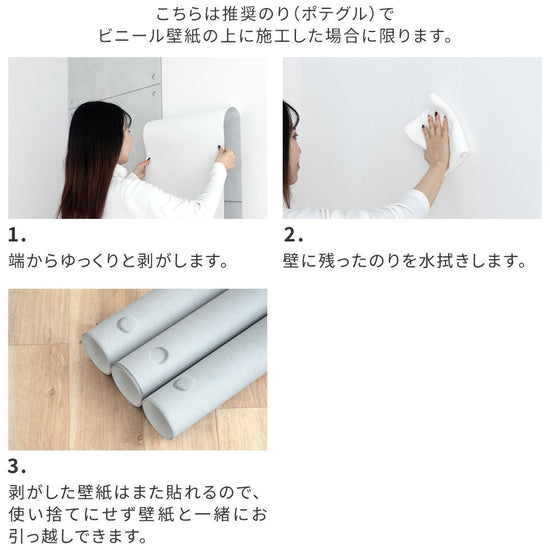 こちらは推奨のり（ポテグル）で
ビニール壁紙の上に施工した場合に限ります。

1.
端からゆっくりと剥がします。

2.
壁に残ったのりを水拭きします。

3.
剥がした壁紙はまた貼れるので、使い捨てにせず壁紙と一緒にお引っ越しできます。