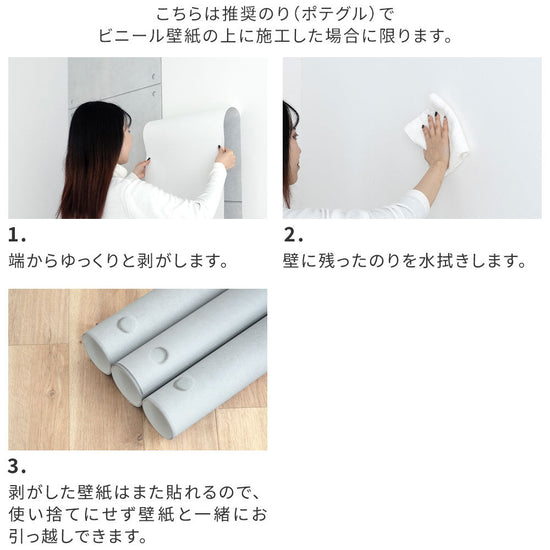 こちらは推奨のり(ポテグル)で
ビニール壁紙の上に施工した場合に限ります。

1.
端からゆっくりと剥がします。

2.
壁に残ったのりを水拭きします。

3.
剥がした壁紙はまた貼れるので、使い捨てにせず壁紙と一緒にお引っ越しできます。