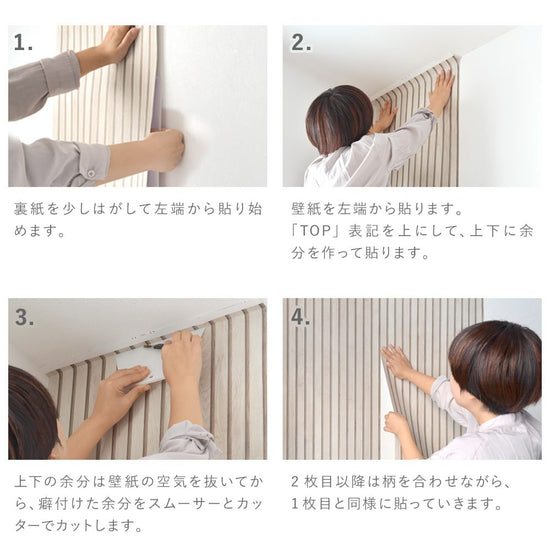 1.

裏紙を少しはがして左端から貼り始めます。

2.

壁紙を左端から貼ります。
「TOP」表記を上にして、上下に余分を作って貼ります。

3.

上下の余分は壁紙の空気を抜いてから、癖付けた余分をスムーサーとカッターでカットします。

4.

2枚目以降は柄を合わせながら、1枚目と同様に貼っていきます。