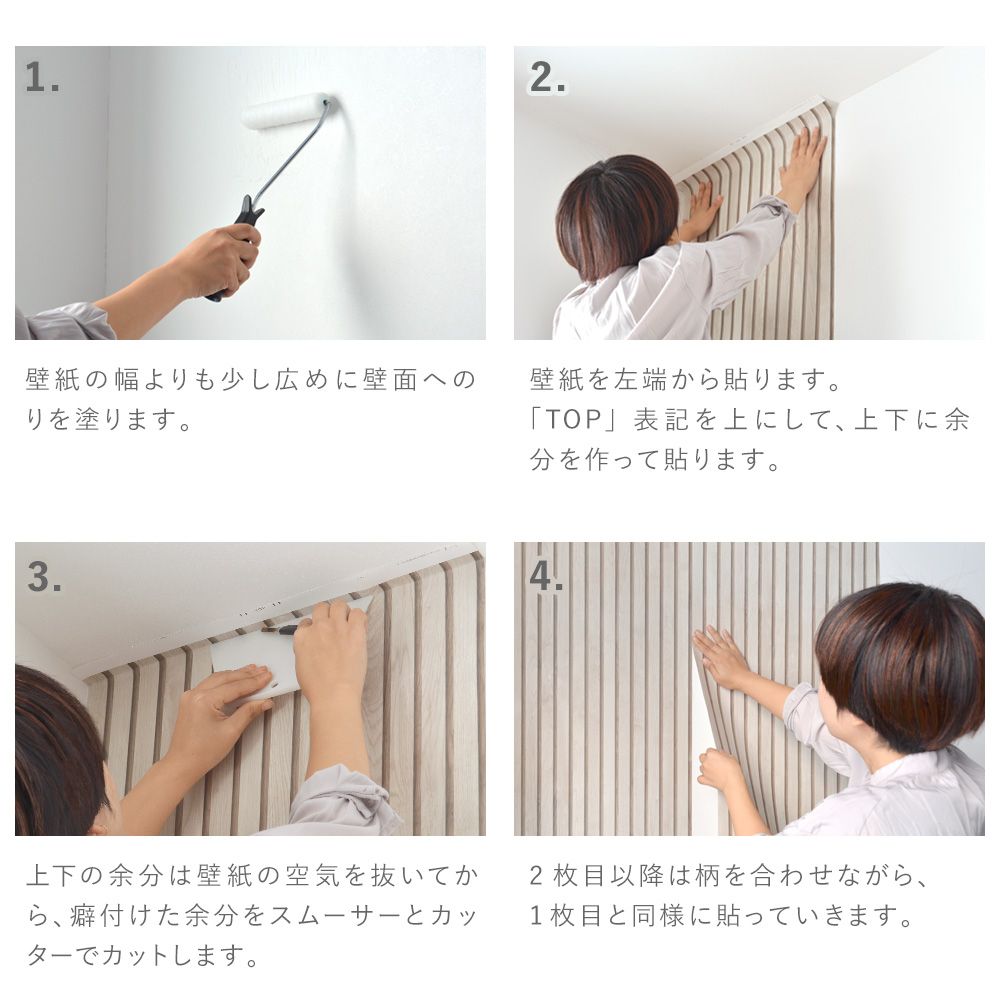 1.

壁紙の幅よりも少し広めに壁面へのりを塗ります。

2.

壁紙を左端から貼ります。
「TOP」表記を上にして、上下に余分を作って貼ります。

3.

上下の余分は壁紙の空気を抜いてから、癖付けた余分をスムーサーとカッターでカットします。

4.

2枚目以降は柄を合わせながら、
1枚目と同様に貼っていきます。