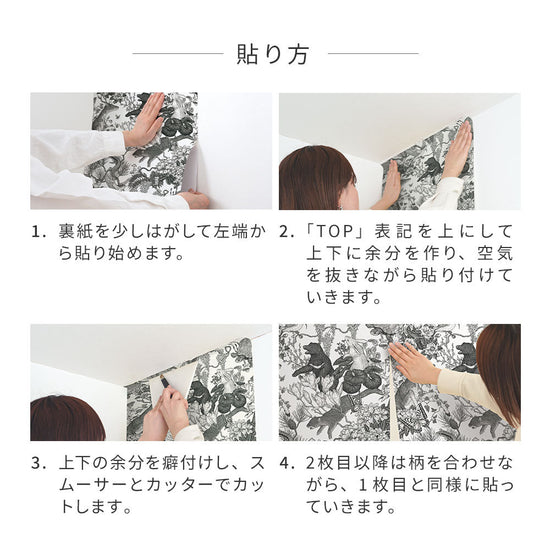 貼り方

1. 裏紙を少しはがして左端から貼り始めます。

2. 「TOP」表記を上にして上下に余分を作り、空気を抜きながら貼り付けていきます。

3. 上下の余分を癖付けし、スムーサーとカッターでカットします。

4. 2枚目以降は柄を合わせながら、1枚目と同様に貼っていきます。