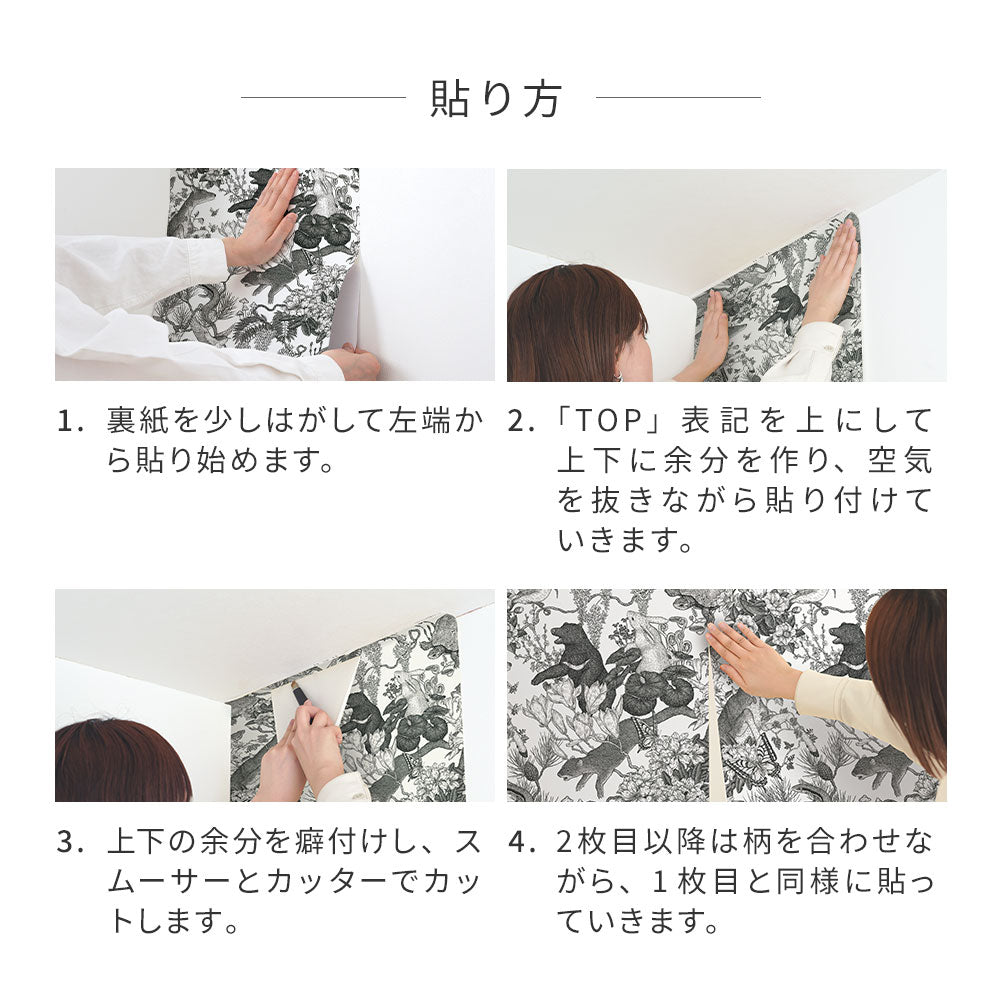 貼り方

1. 裏紙を少しはがして左端から貼り始めます。

2. 「TOP」表記を上にして上下に余分を作り、空気を抜きながら貼り付けていきます。

3. 上下の余分を癖付けし、スムーサーとカッターでカットします。

4. 2枚目以降は柄を合わせながら、1枚目と同様に貼っていきます。