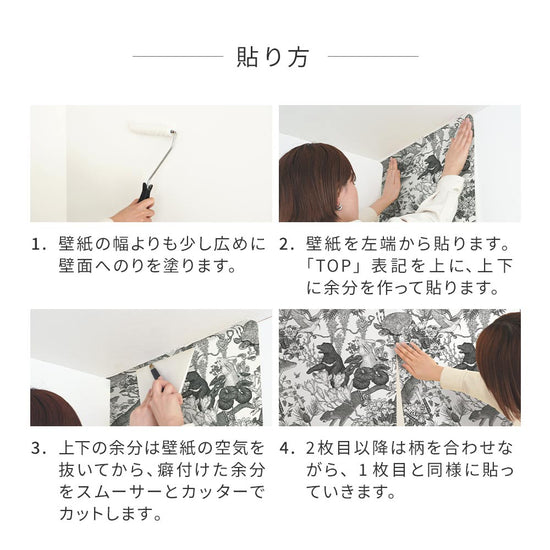 貼り方

1. 壁紙の幅よりも少し広めに壁面へのりを塗ります。

2. 壁紙を左端から貼ります。「TOP」表記を上に、上下に余分を作って貼ります。

3. 上下の余分は壁紙の空気を抜いてから、癖付けた余分をスムーサーとカッターでカットします。

4. 2枚目以降は柄を合わせながら、1枚目と同様に貼っていきます。