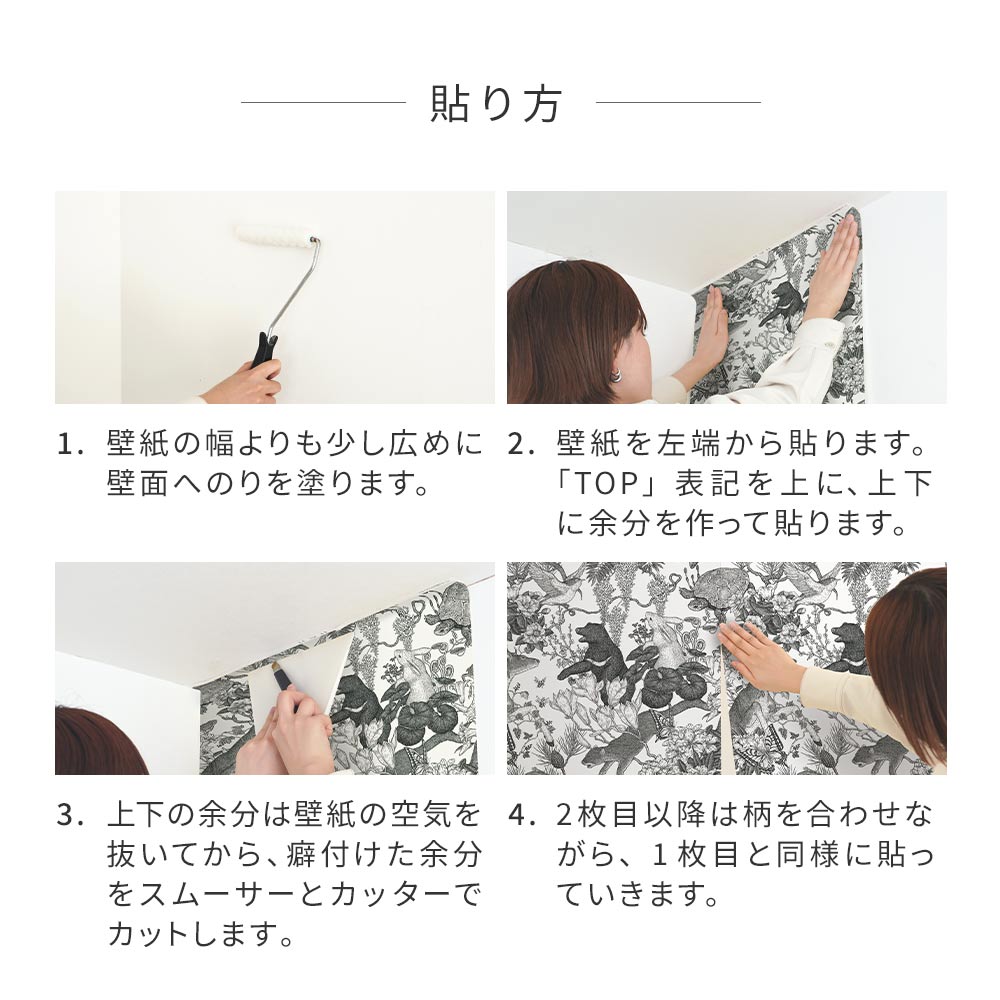 貼り方

1. 壁紙の幅よりも少し広めに壁面へのりを塗ります。

2. 壁紙を左端から貼ります。「TOP」表記を上に、上下に余分を作って貼ります。

3. 上下の余分は壁紙の空気を抜いてから、癖付けた余分をスムーサーとカッターでカットします。

4. 2枚目以降は柄を合わせながら、1枚目と同様に貼っていきます。