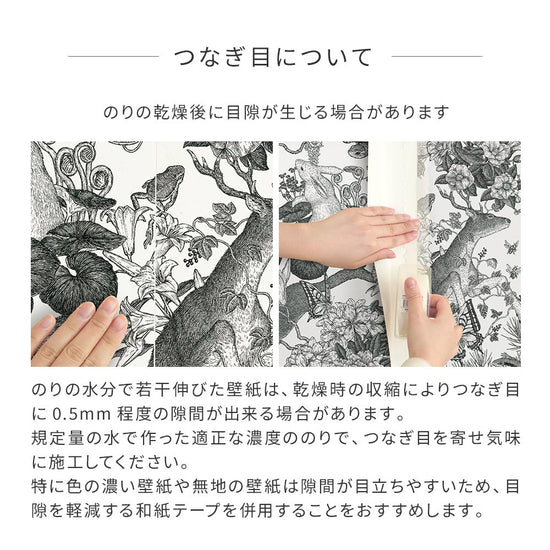 つなぎ目について

のりの乾燥後に目隙が生じる場合があります

のりの水分で若干伸びた壁紙は、乾燥時の収縮によりつなぎ目に 0.5mm 程度の隙間が出来る場合があります。
規定量の水で作った適正な濃度ののりで、つなぎ目を寄せ気味に施工してください。
特に色の濃い壁紙や無地の壁紙は隙間が目立ちやすいため、目隙を軽減する和紙テープを併用することをおすすめします。