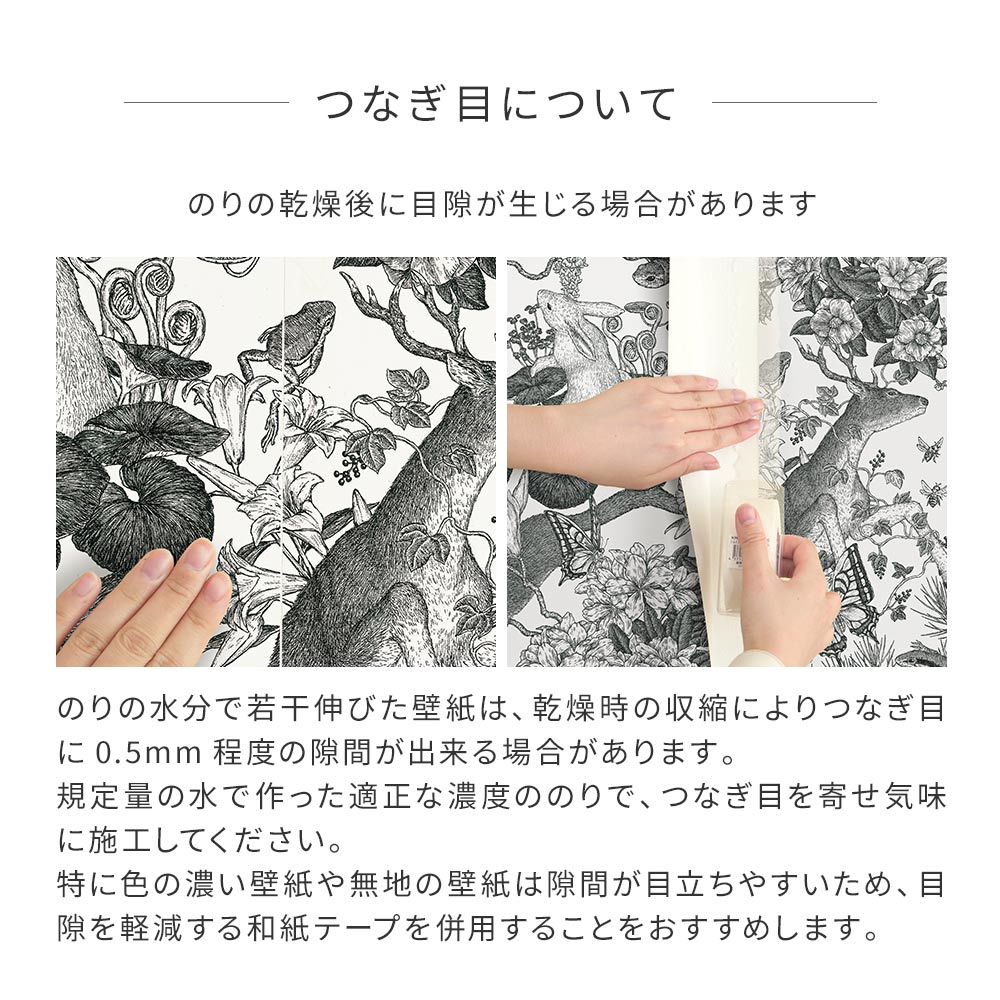 つなぎ目について

のりの乾燥後に目隙が生じる場合があります

のりの水分で若干伸びた壁紙は、乾燥時の収縮によりつなぎ目に 0.5mm 程度の隙間が出来る場合があります。
規定量の水で作った適正な濃度ののりで、つなぎ目を寄せ気味に施工してください。
特に色の濃い壁紙や無地の壁紙は隙間が目立ちやすいため、目隙を軽減する和紙テープを併用することをおすすめします。