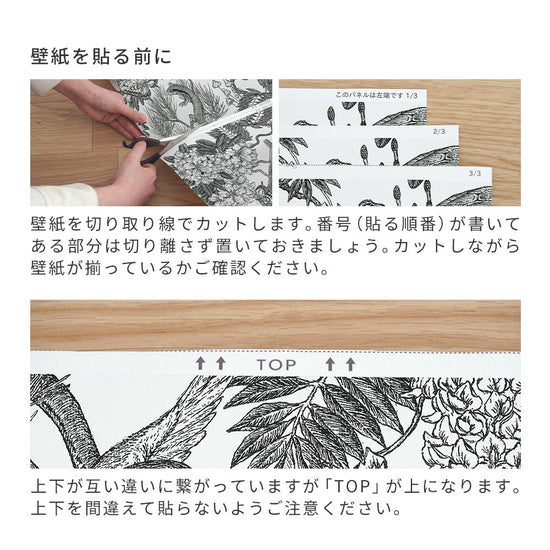 壁紙を貼る前に

このパネルは左端です 1/3

2/3

3/3

壁紙を切り取り線でカットします。番号（貼る順番）が書いてある部分は切り離さず置いておきましょう。カットしながら壁紙が揃っているかご確認ください。

↑↑ TOP ↑↑

上下が互い違いに繋がっていますが「TOP」が上になります。上下を間違えて貼らないようご注意ください。