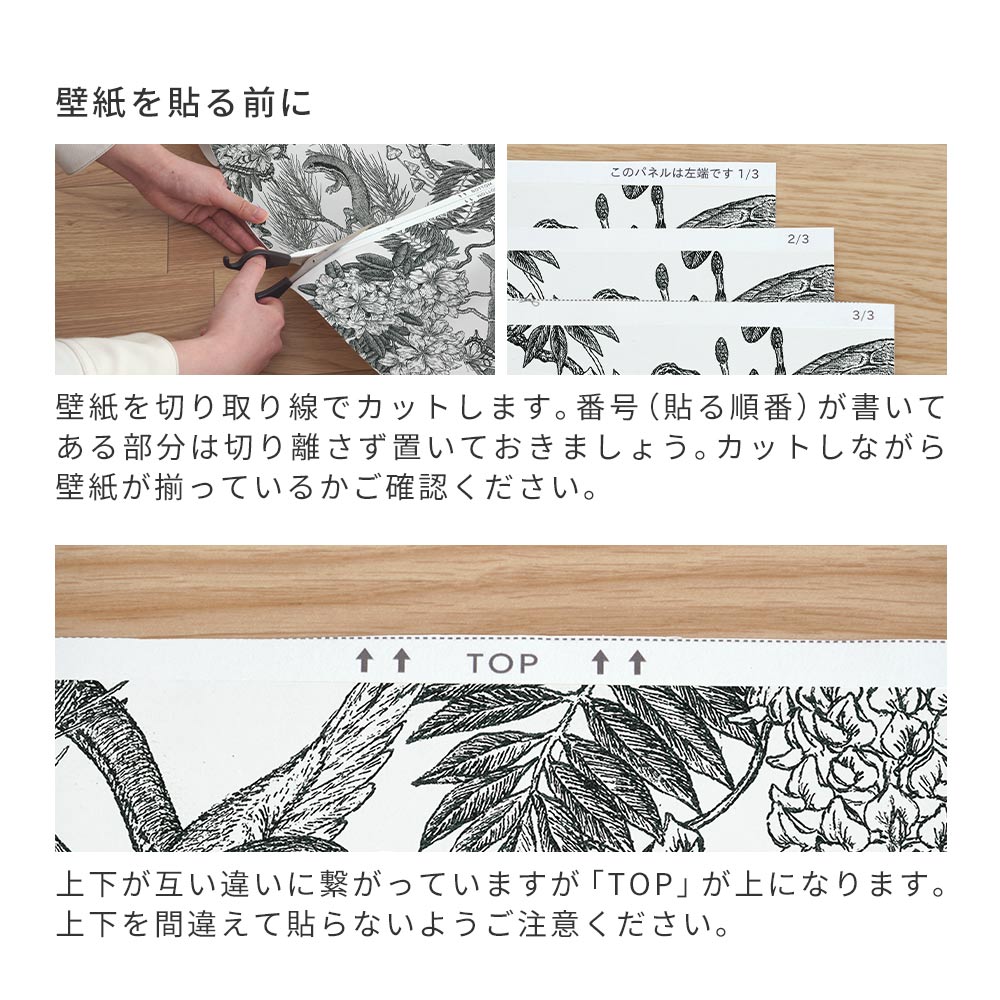 壁紙を貼る前に

このパネルは左端です 1/3

2/3

3/3

壁紙を切り取り線でカットします。番号（貼る順番）が書いてある部分は切り離さず置いておきましょう。カットしながら壁紙が揃っているかご確認ください。

↑↑ TOP ↑↑

上下が互い違いに繋がっていますが「TOP」が上になります。上下を間違えて貼らないようご注意ください。