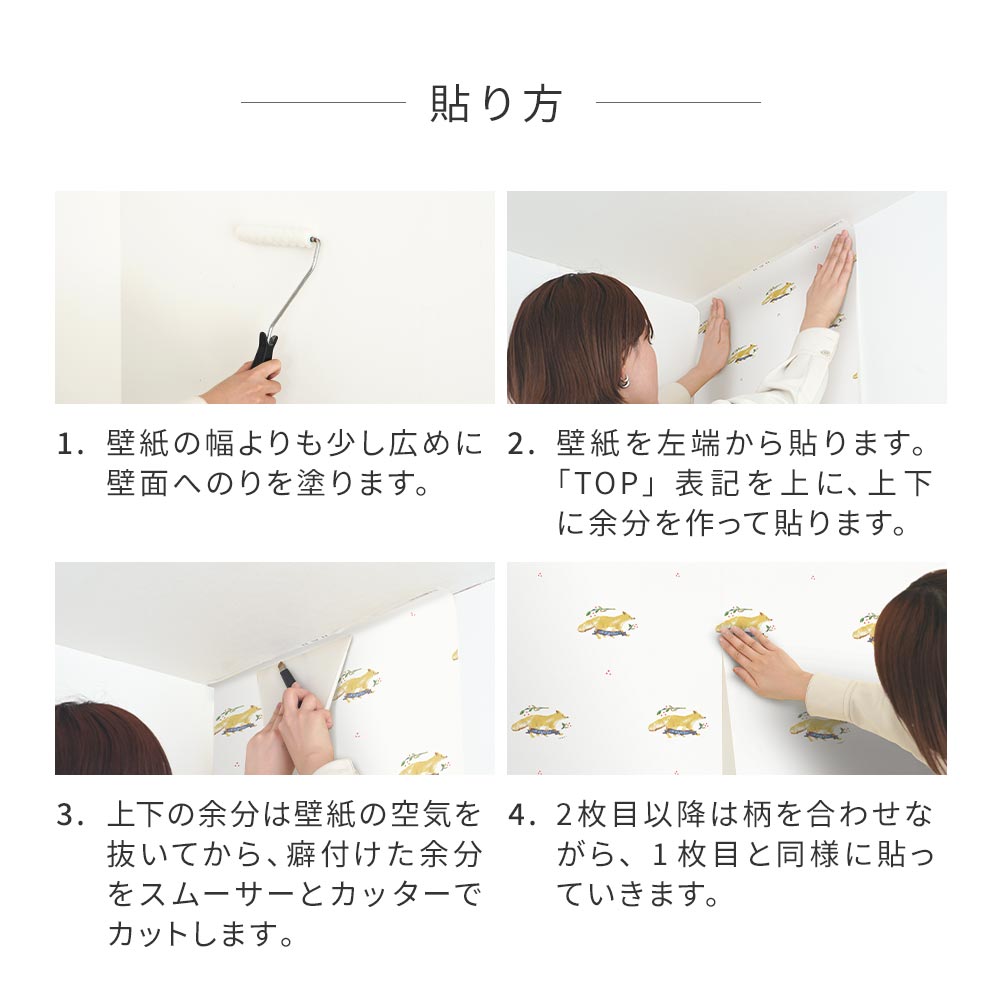 貼り方

1. 壁紙の幅よりも少し広めに壁面へのりを塗ります。

2. 壁紙を左端から貼ります。「TOP」表記を上に、上下に余分を作って貼ります。

3. 上下の余分は壁紙の空気を抜いてから、癖付けた余分をスムーサーとカッターでカットします。

4. 2枚目以降は柄を合わせながら、1枚目と同様に貼っていきます。