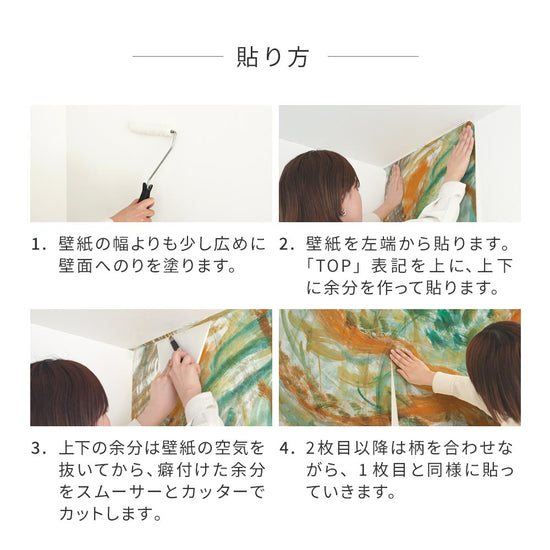 貼り方

1. 壁紙の幅よりも少し広めに壁面へのりを塗ります。

2. 壁紙を左端から貼ります。「TOP」表記を上に、上下に余分を作って貼ります。

3. 上下の余分は壁紙の空気を抜いてから、癖付けた余分をスムーサーとカッターでカットします。

4. 2枚目以降は柄を合わせながら、1枚目と同様に貼っていきます。