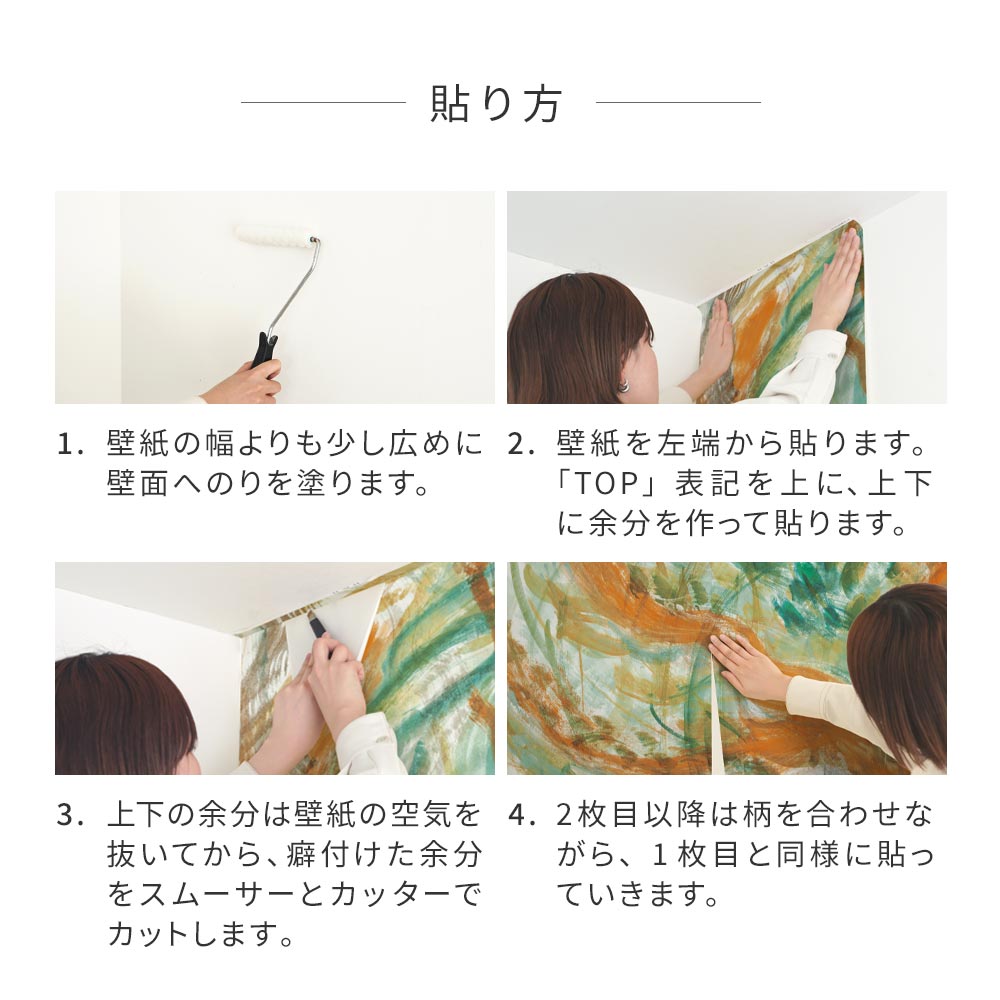 貼り方

1. 壁紙の幅よりも少し広めに壁面へのりを塗ります。

2. 壁紙を左端から貼ります。「TOP」表記を上に、上下に余分を作って貼ります。

3. 上下の余分は壁紙の空気を抜いてから、癖付けた余分をスムーサーとカッターでカットします。

4. 2枚目以降は柄を合わせながら、1枚目と同様に貼っていきます。