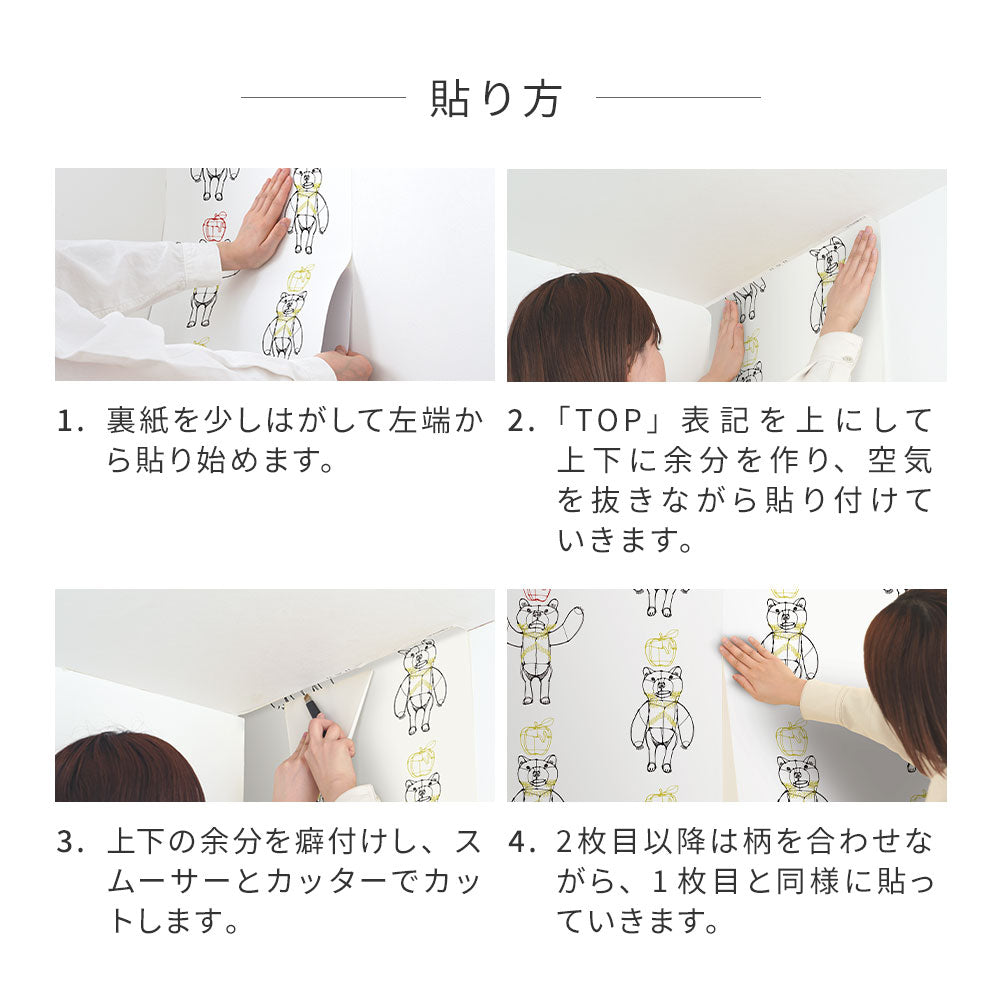 貼り方

1. 裏紙を少しはがして左端から貼り始めます。

2. 「TOP」表記を上にして上下に余分を作り、空気を抜きながら貼り付けていきます。

3. 上下の余分を癖付けし、スムーサーとカッターでカットします。

4. 2枚目以降は柄を合わせながら、1枚目と同様に貼っていきます。