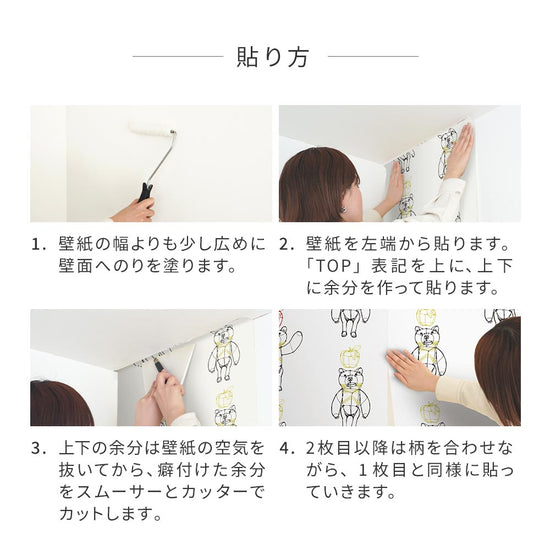 貼り方

1. 壁紙の幅よりも少し広めに壁面へのりを塗ります。

2. 壁紙を左端から貼ります。「TOP」表記を上に、上下に余分を作って貼ります。

3. 上下の余分は壁紙の空気を抜いてから、癖付けた余分をスムーサーとカッターでカットします。

4. 2枚目以降は柄を合わせながら、1枚目と同様に貼っていきます。