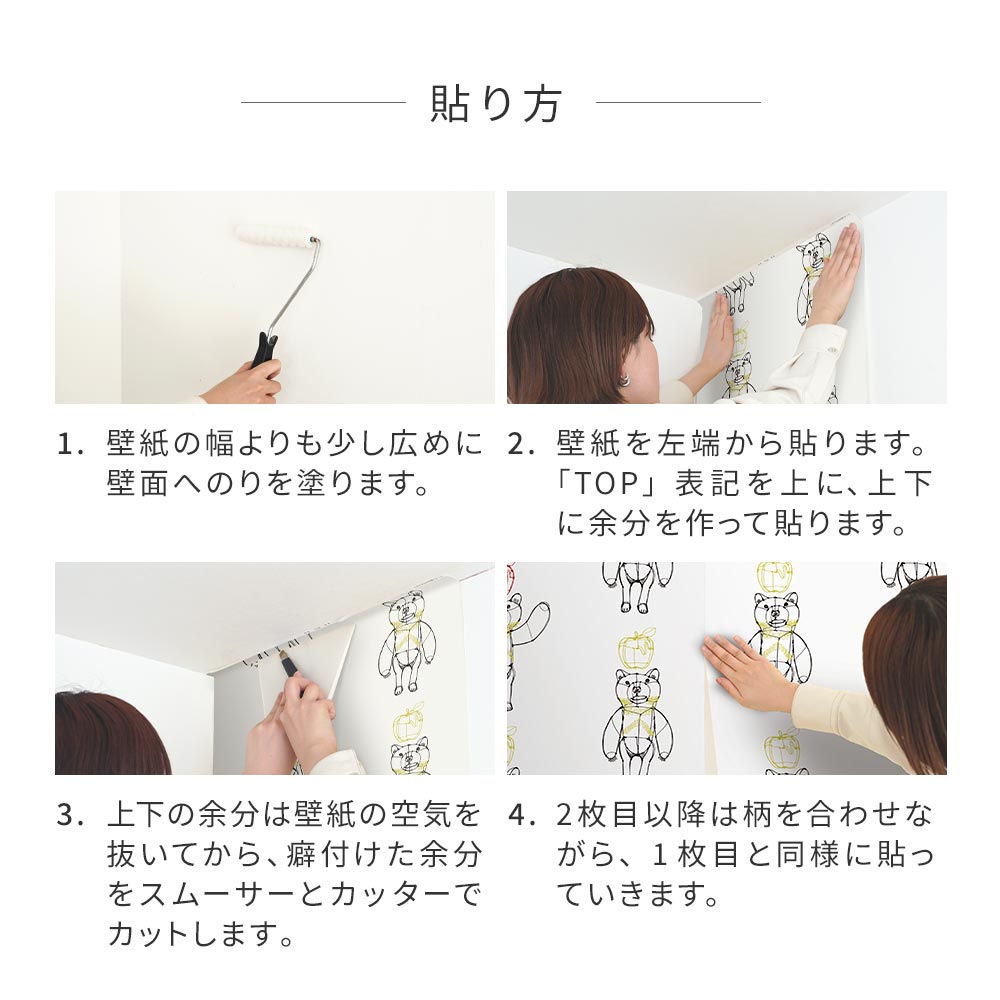 貼り方

1. 壁紙の幅よりも少し広めに壁面へのりを塗ります。

2. 壁紙を左端から貼ります。「TOP」表記を上に、上下に余分を作って貼ります。

3. 上下の余分は壁紙の空気を抜いてから、癖付けた余分をスムーサーとカッターでカットします。

4. 2枚目以降は柄を合わせながら、1枚目と同様に貼っていきます。