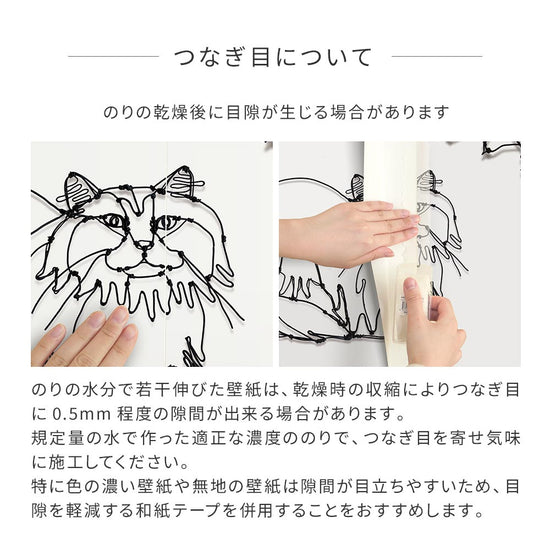 つなぎ目について

のりの乾燥後に目隙が生じる場合があります

のりの水分で若干伸びた壁紙は、乾燥時の収縮によりつなぎ目に 0.5mm 程度の隙間が出来る場合があります。
規定量の水で作った適正な濃度ののりで、つなぎ目を寄せ気味に施工してください。
特に色の濃い壁紙や無地の壁紙は隙間が目立ちやすいため、目隙を軽減する和紙テープを併用することをおすすめします。