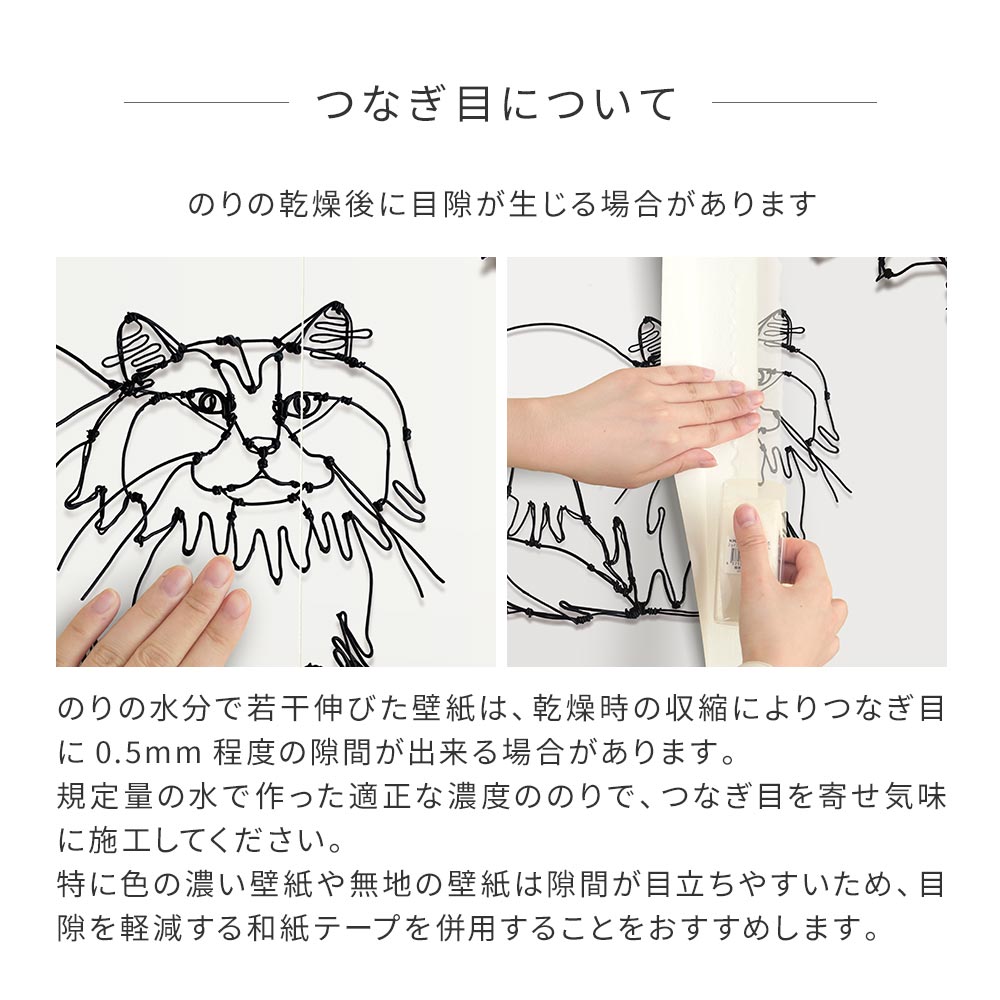 つなぎ目について

のりの乾燥後に目隙が生じる場合があります

のりの水分で若干伸びた壁紙は、乾燥時の収縮によりつなぎ目に 0.5mm 程度の隙間が出来る場合があります。
規定量の水で作った適正な濃度ののりで、つなぎ目を寄せ気味に施工してください。
特に色の濃い壁紙や無地の壁紙は隙間が目立ちやすいため、目隙を軽減する和紙テープを併用することをおすすめします。