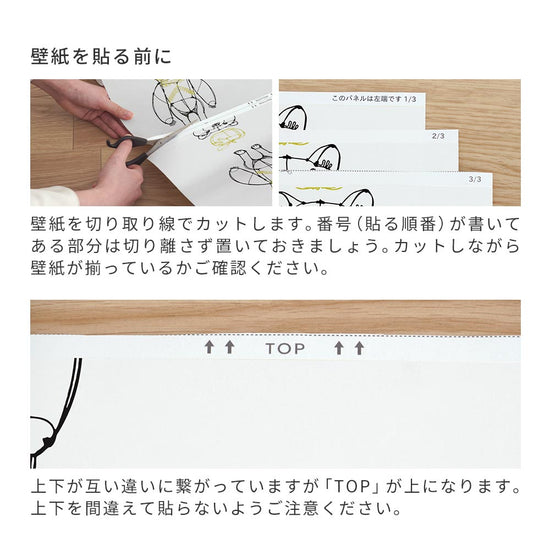 壁紙を貼る前に

このパネルは左端です 1/3

2/3

3/3

壁紙を切り取り線でカットします。番号（貼る順番）が書いてある部分は切り離さず置いておきましょう。カットしながら壁紙が揃っているかご確認ください。

↑↑ TOP ↑↑

上下が互い違いに繋がっていますが「TOP」が上になります。上下を間違えて貼らないようご注意ください。