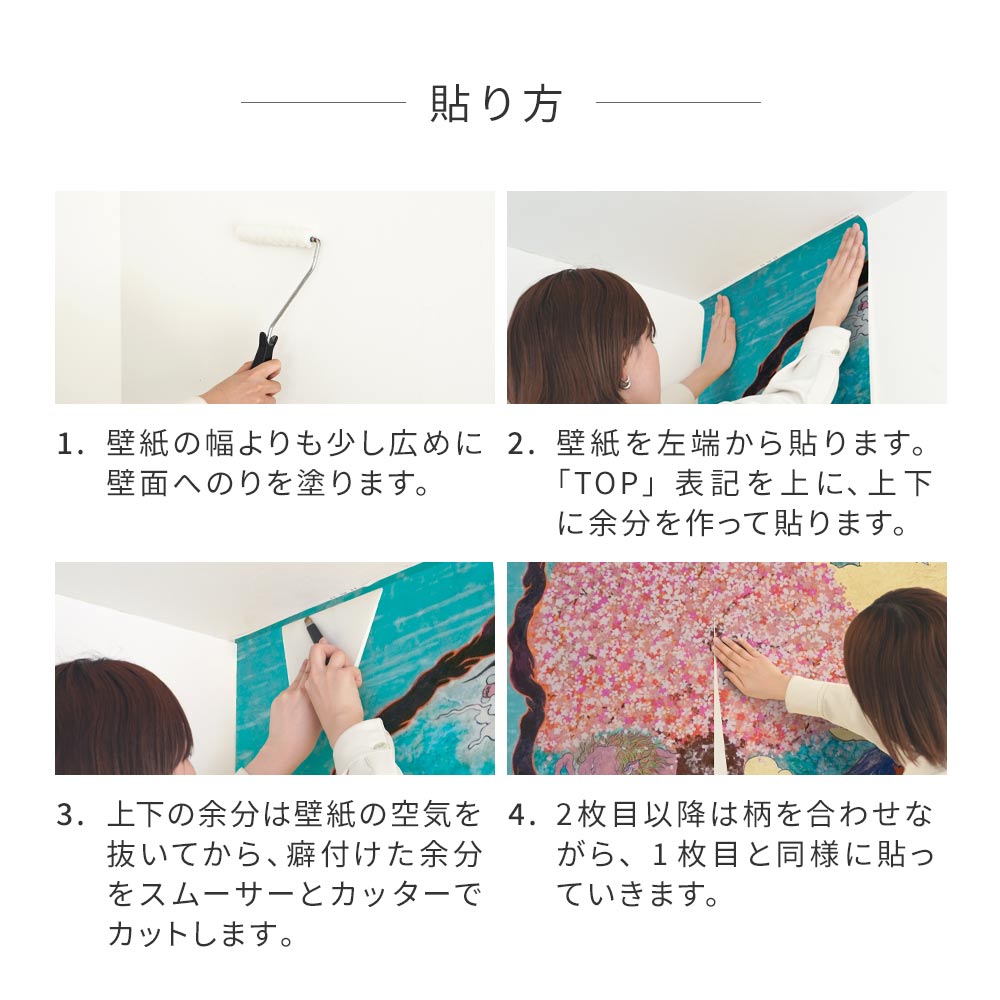 貼り方

1. 壁紙の幅よりも少し広めに壁面へのりを塗ります。

2. 壁紙を左端から貼ります。「TOP」表記を上に、上下に余分を作って貼ります。

3. 上下の余分は壁紙の空気を抜いてから、癖付けた余分をスムーサーとカッターでカットします。

4. 2枚目以降は柄を合わせながら、1枚目と同様に貼っていきます。