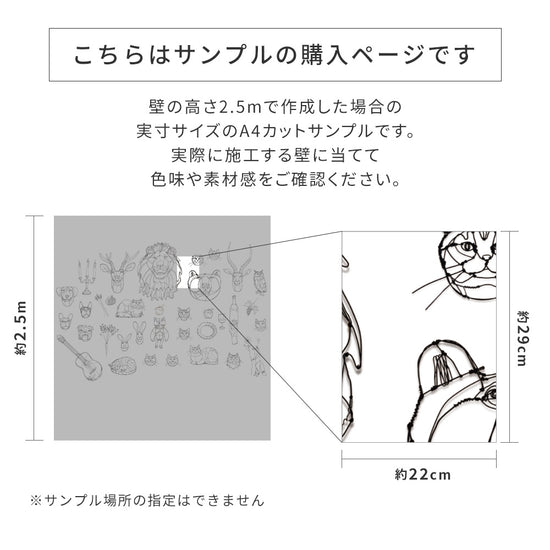 こちらはサンプルの購入ページです

壁の高さ2.5mで作成した場合の
実寸サイズのA4カットサンプルです。
実際に施工する壁に当てて
色味や素材感をご確認ください。

約2.5m

約29cm

約22cm

※サンプル場所の指定はできません