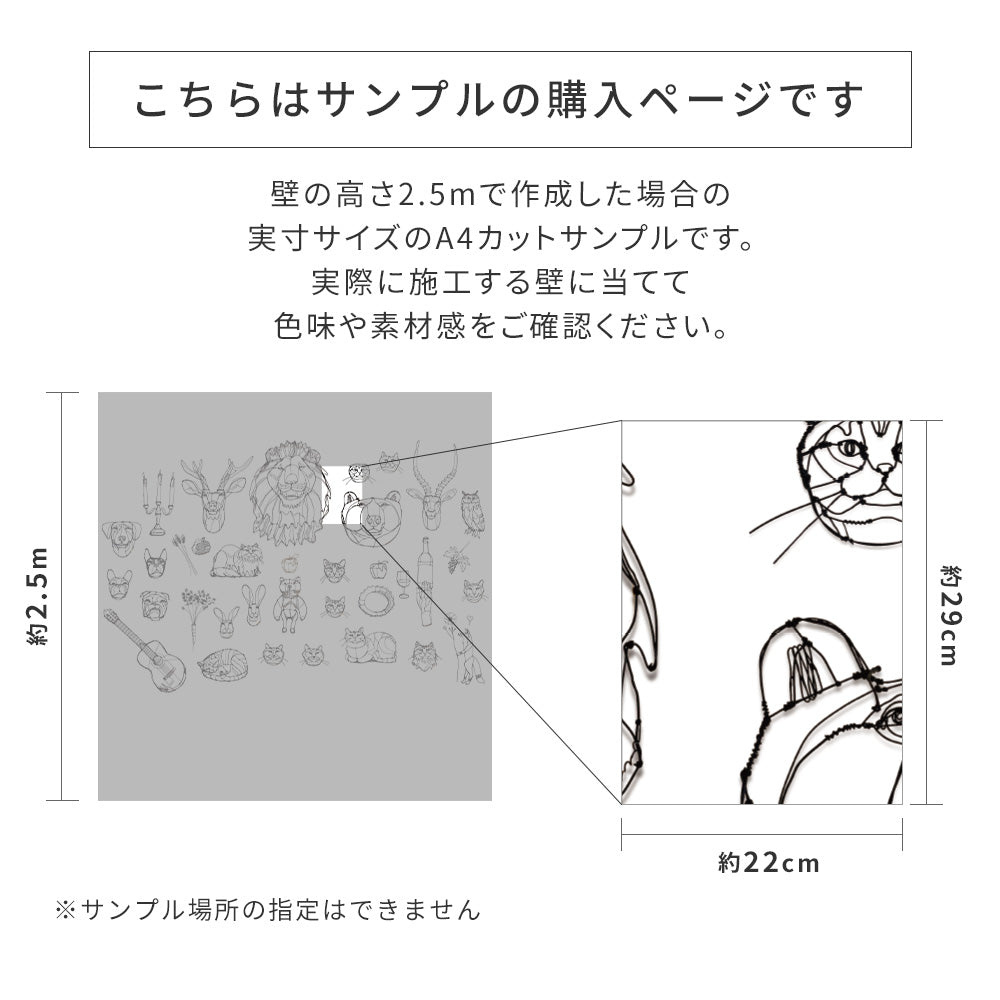 こちらはサンプルの購入ページです

壁の高さ2.5mで作成した場合の
実寸サイズのA4カットサンプルです。
実際に施工する壁に当てて
色味や素材感をご確認ください。

約2.5m

約29cm

約22cm

※サンプル場所の指定はできません