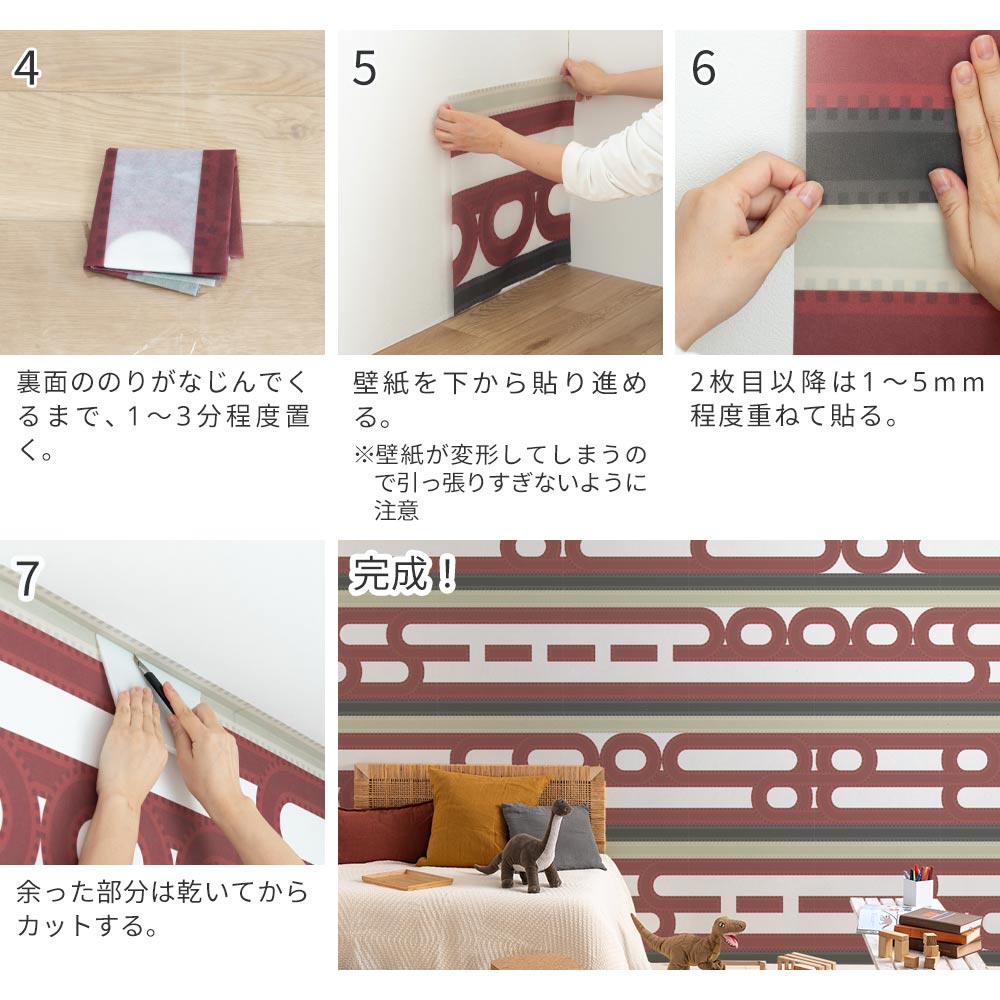 4

裏面ののりがなじんでくるまで、1～3分程度置く。

5

壁紙を下から貼り進める。

※壁紙が変形してしまうので引っ張りすぎないように注意

6

2枚目以降は1～5mm程度重ねて貼る。

7

余った部分は乾いてからカットする。

完成！