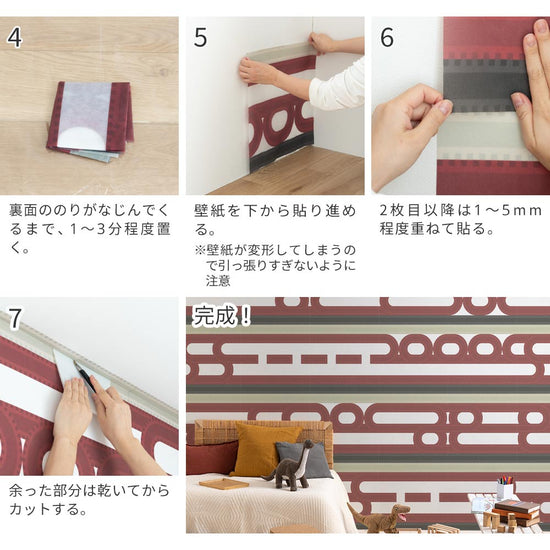 4

裏面ののりがなじんでくるまで、1～3分程度置く。

5

壁紙を下から貼り進める。

※壁紙が変形してしまうので引っ張りすぎないように注意

6

2枚目以降は1～5mm程度重ねて貼る。

7

余った部分は乾いてからカットする。

完成！