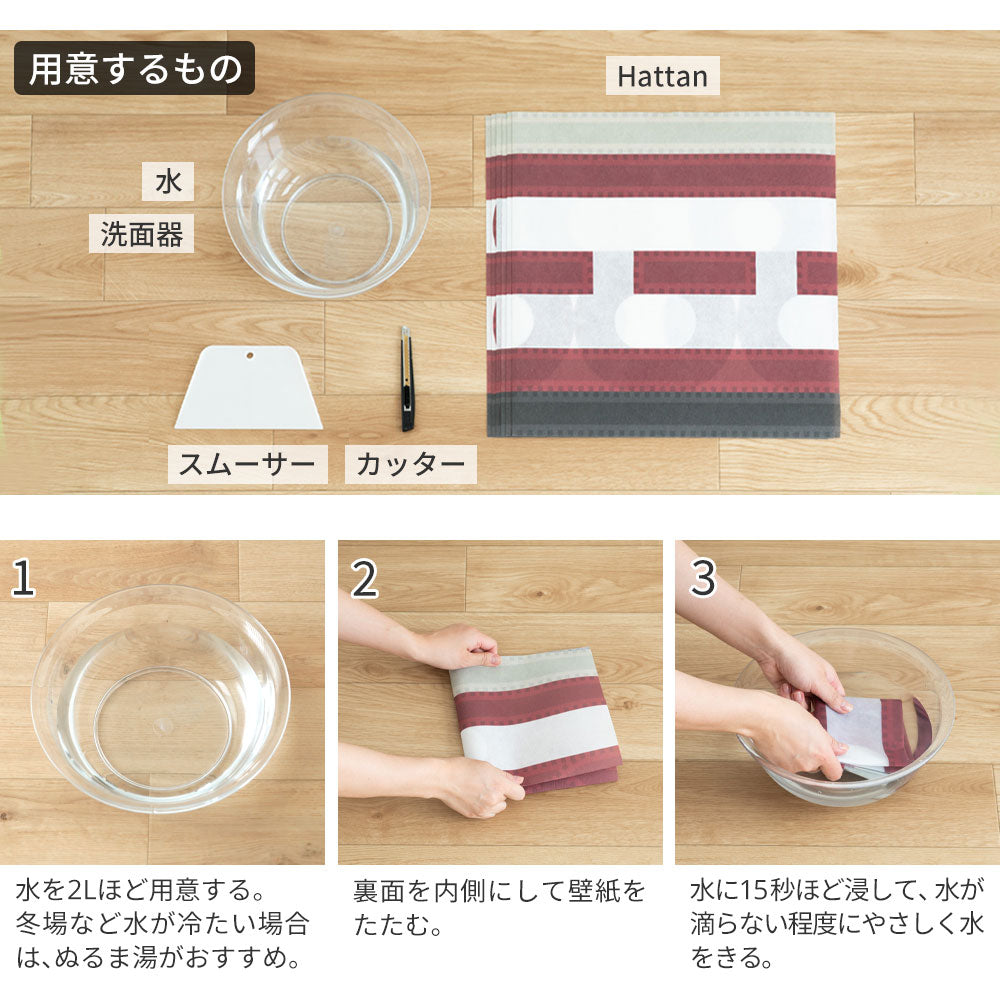 用意するもの

Hattan

水
洗面器

スムーサー　カッター

1
水を2Lほど用意する。冬場など水が冷たい場合は、ぬるま湯がおすすめ。

2
裏面を内側にして壁紙をたたむ。

3
水に15秒ほど浸して、水が滴らない程度にやさしく水をきる。