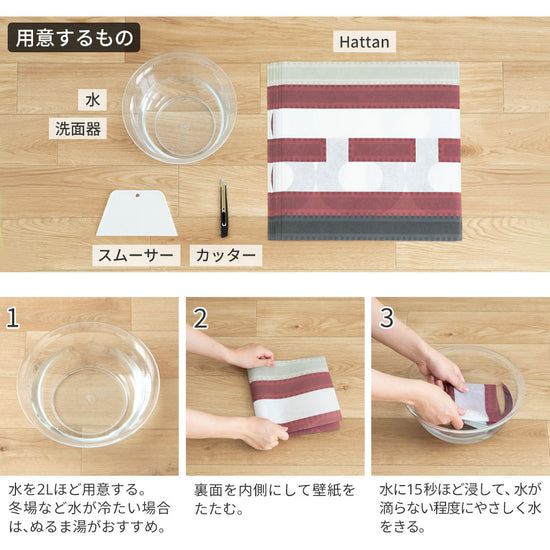 用意するもの

Hattan

水

洗面器

スムーサー

カッター

1

水を2Lほど用意する。冬場など水が冷たい場合は、ぬるま湯がおすすめ。

2

裏面を内側にして壁紙をたたむ。

3

水に15秒ほど浸して、水が滴らない程度にやさしく水をきる。