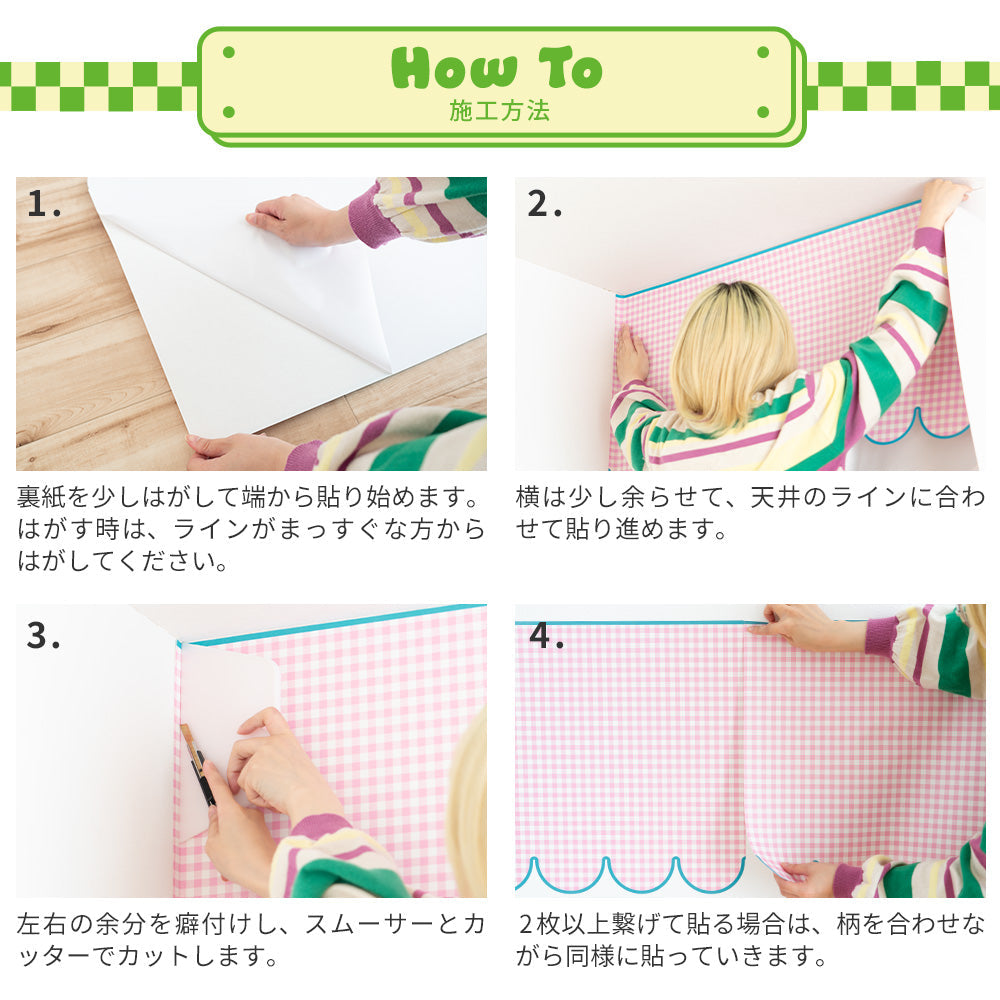 How To
施工方法

1.

裏紙を少しはがして端から貼り始めます。はがす時は、ラインがまっすぐな方からはがしてください。

2.

横は少し余らせて、天井のラインに合わせて貼り進めます。

3.

左右の余分を癖付けし、スムーサーとカッターでカットします。

4.

2枚以上繋げて貼る場合は、柄を合わせながら同様に貼っていきます。