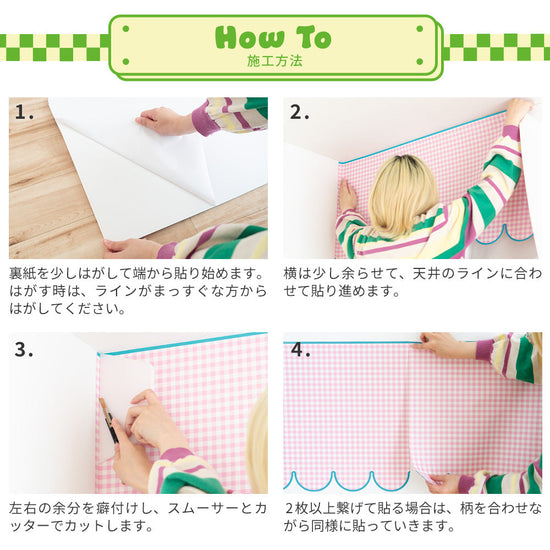 How To
施工方法

1.

裏紙を少しはがして端から貼り始めます。はがす時は、ラインがまっすぐな方からはがしてください。

2.

横は少し余らせて、天井のラインに合わせて貼り進めます。

3.

左右の余分を癖付けし、スムーサーとカッターでカットします。

4.

2枚以上繋げて貼る場合は、柄を合わせながら同様に貼っていきます。