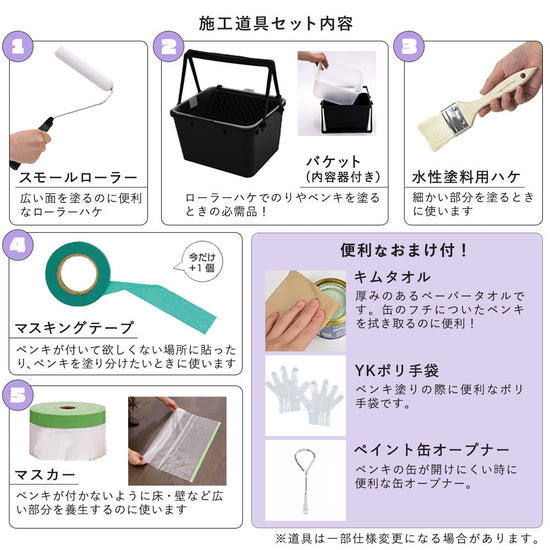 施工道具セット内容

1
スモールローラー
広い面を塗るのに便利なローラーハケ

2
バケット
(内容器付き)
ローラーハケでのりやペンキを塗るときの必需品!

3
水性塗料用ハケ
細かい部分を塗るときに使います

4
今だけ
+1個
マスキングテープ
ペンキが付いて欲しくない場所に貼ったり、ペンキを塗り分けたいときに使います

5
マスカー
ペンキが付かないように床・壁など広い部分を養生するのに使います

便利なおまけ付!

キムタオル
厚みのあるペーパータオルです。缶のフチについたペンキを拭き取るのに便利!

YKポリ手袋
ペンキ塗りの際に便利なポリ手袋です。

ペイント缶オープナー
ペンキの缶が開けにくい時に便利な缶オープナー。

※道具は一部仕様変更になる場合があります。