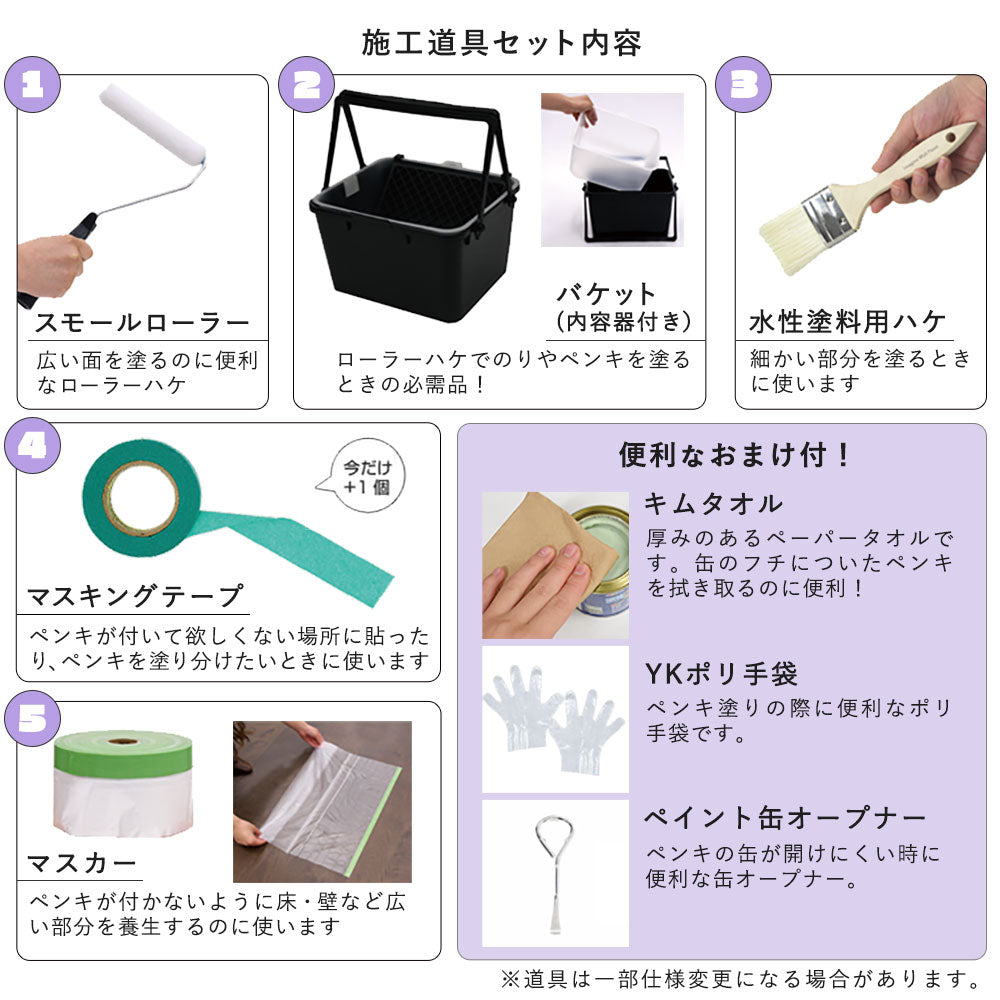 施工道具セット内容

1
スモールローラー
広い面を塗るのに便利なローラーハケ

2
バケット
（内容器付き）
ローラーハケでのりやペンキを塗るときの必需品！

3
水性塗料用ハケ
細かい部分を塗るときに使います

4
今だけ +1個
マスキングテープ
ペンキが付いて欲しくない場所に貼ったり、ペンキを塗り分けたいときに使います

5
マスカー
ペンキが付かないように床・壁など広い部分を養生するのに使います

便利なおまけ付！
キムタオル
厚みのあるペーパータオルです。缶のフチについたペンキを拭き取るのに便利！

YKポリ手袋
ペンキ塗りの際に便利なポリ手袋です。

ペイント缶オープナー
ペンキの缶が開けにくい時に便利な缶オープナー。

※道具は一部仕様変更になる場合があります。