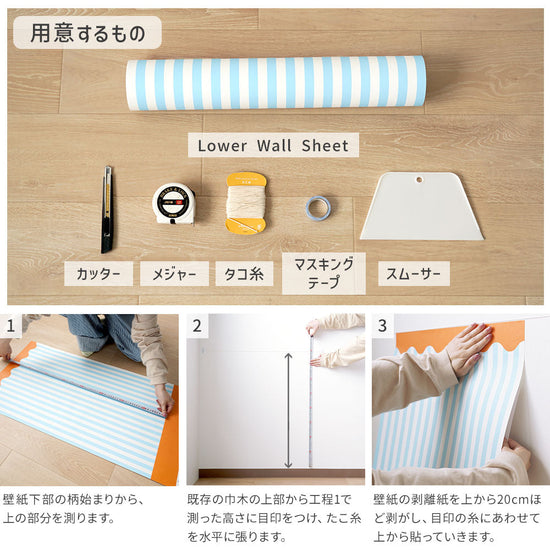 用意するもの

Lower Wall Sheet

カッター

メジャー

タコ糸

マスキングテープ

スムーサー

1

壁紙下部の柄始まりから、上の部分を測ります。

2

既存の巾木の上部から工程1で測った高さに目印をつけ、たこ糸を水平に張ります。

3

壁紙の剥離紙を上から20cmほど剥がし、目印の糸にあわせて上から貼っていきます。