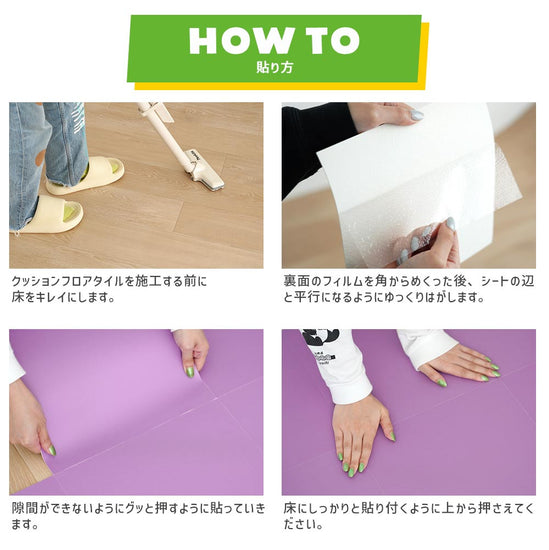 HOW TO
貼り方

クッションフロアタイルを施工する前に床をキレイにします。

裏面のフィルムを角からめくった後、シートの辺と平行になるようにゆっくりはがします。

隙間ができないようにグッと押すように貼っていきます。

床にしっかりと貼り付くように上から押さえてください。