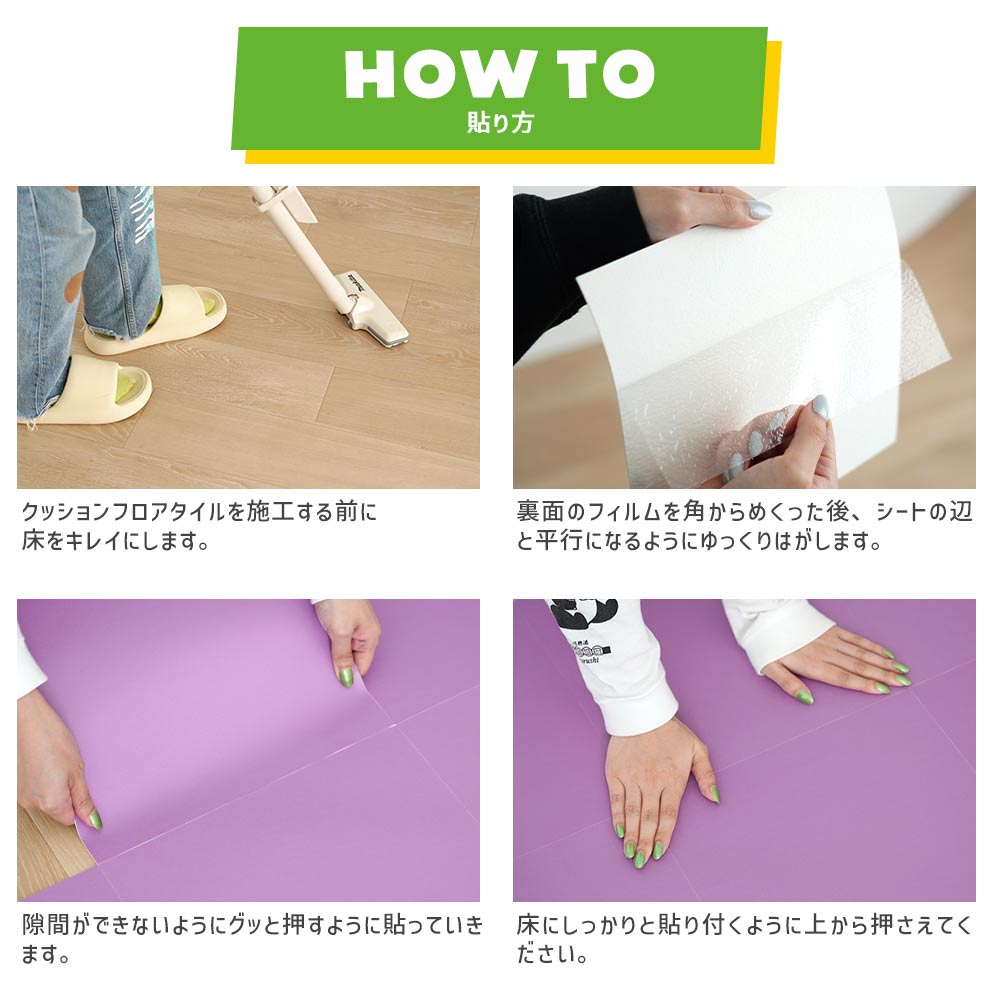 HOW TO
貼り方

クッションフロアタイルを施工する前に床をキレイにします。

裏面のフィルムを角からめくった後、シートの辺と平行になるようにゆっくりはがします。

隙間ができないようにグッと押すように貼っていきます。

床にしっかりと貼り付くように上から押さえてください。