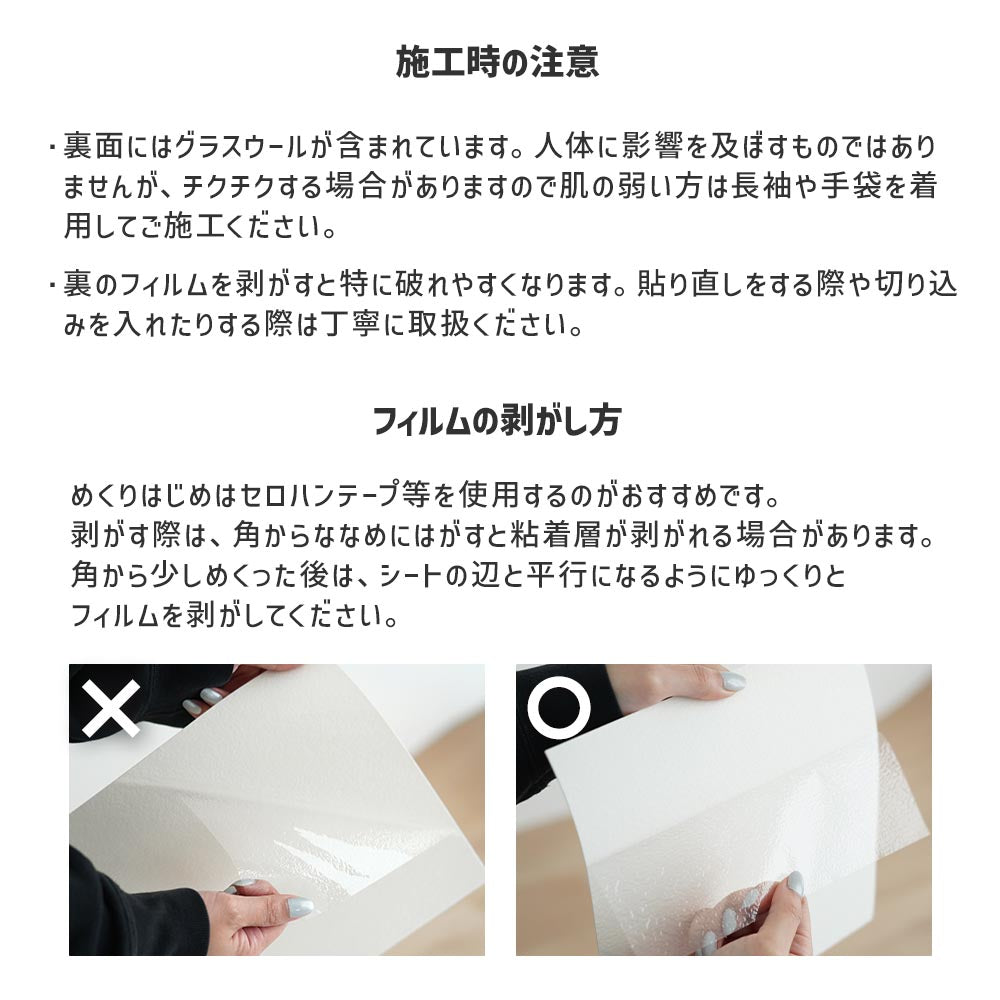 施工時の注意

・裏面にはグラスウールが含まれています。人体に影響を及ぼすものではありませんが、チクチクする場合がありますので肌の弱い方は長袖や手袋を着用してご施工ください。

・裏のフィルムを剥がすと特に破れやすくなります。貼り直しをする際や切り込みを入れたりする際は丁寧に取扱ください。

フィルムの剥がし方

めくりはじめはセロハンテープ等を使用するのがおすすめです。
剥がす際は、角からななめにはがすと粘着層が剥がれる場合があります。
角から少しめくった後は、シートの辺と平行になるようにゆっくりとフィルムを剥がしてください。

×

○